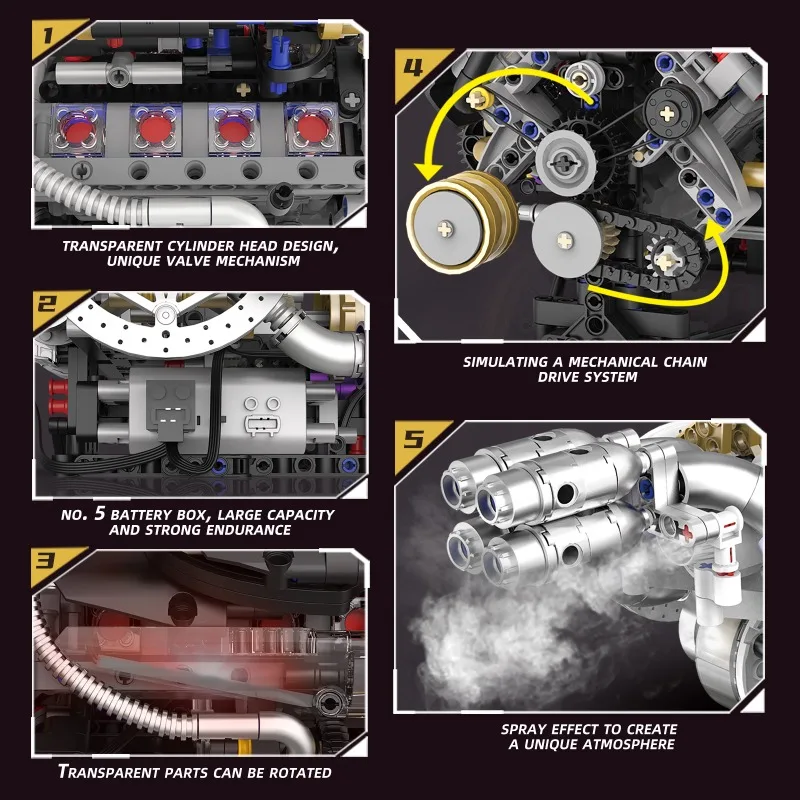 1

TRANSPARENT CYLINDER HEAD DESIGN, UNIQUE VALVE MECHANISM

2

NO. 5 BATTERY BOX, LARGE CAPACITY AND STRONG ENDURANCE

3

TRANSPARENT PARTS CAN BE ROTATED

4

SIMULATING A MECHANICAL CHAIN DRIVE SYSTEM

5

SPRAY EFFECT TO CREATE A UNIQUE ATMOSPHERE