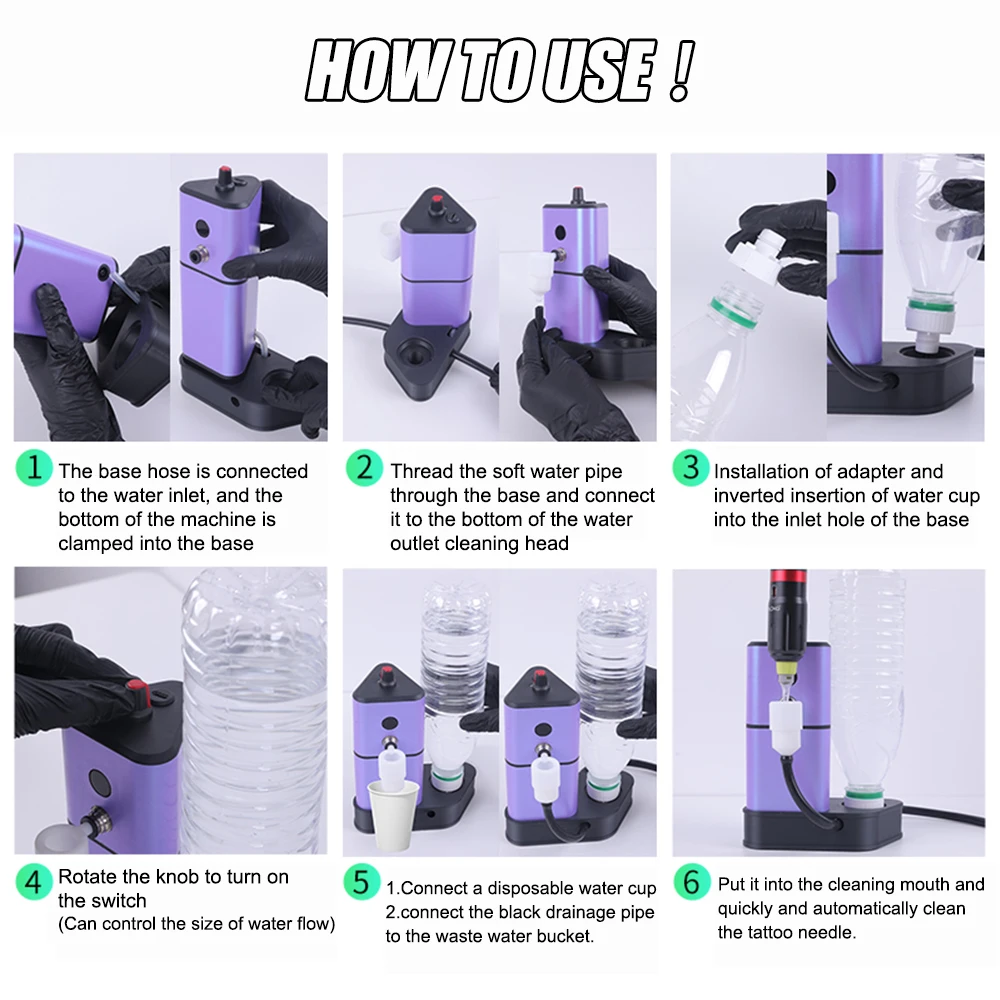 HOW TO USE !

1 The base hose is connected to the water inlet, and the bottom of the machine is clamped into the base

2 Thread the soft water pipe through the base and connect it to the bottom of the water outlet cleaning head

3 Installation of adapter and inverted insertion of water cup into the inlet hole of the base

4 Rotate the knob to turn on the switch
(Can control the size of water flow)

5 1.Connect a disposable water cup
2.connect the black drainage pipe to the waste water bucket.

6 Put it into the cleaning mouth and quickly and automatically clean the tattoo needle.