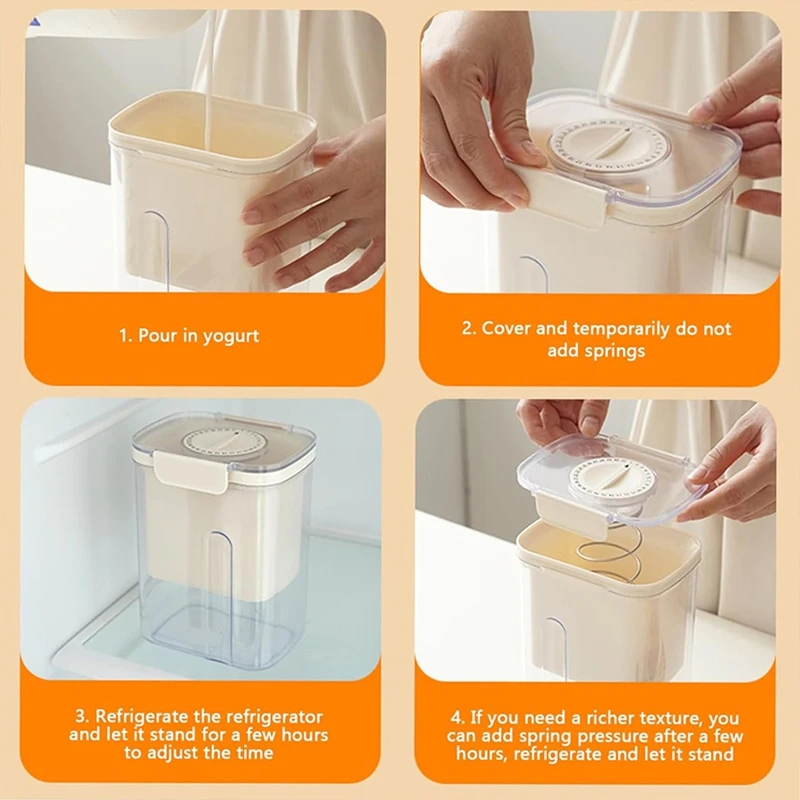 1. Pour in yogurt

2. Cover and temporarily do not add springs

3. Refrigerate the refrigerator and let it stand for a few hours to adjust the time

4. If you need a richer texture, you can add spring pressure after a few hours, refrigerate and let it stand