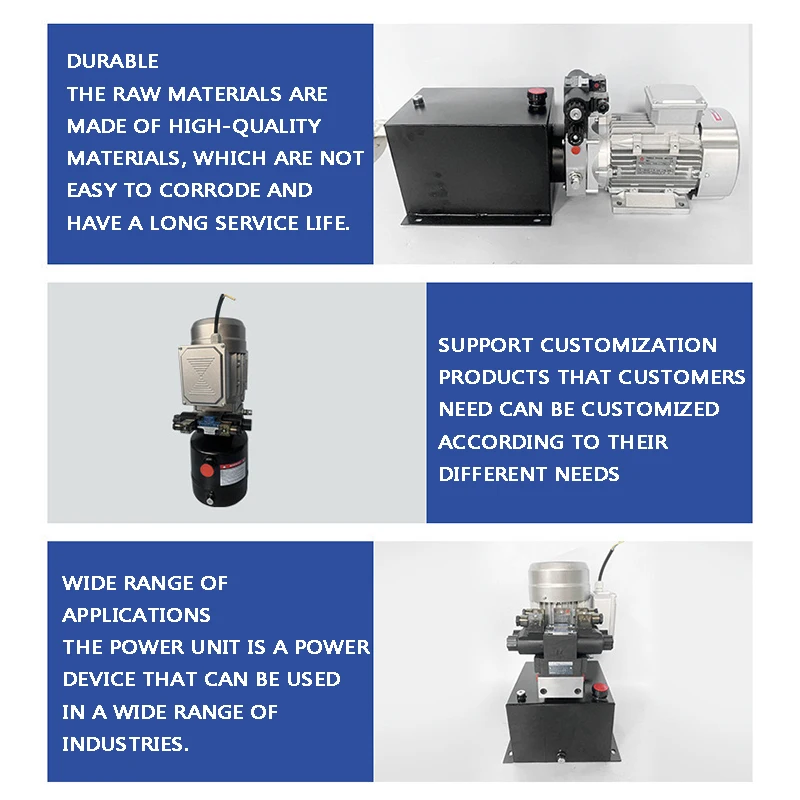 DURABLE
THE RAW MATERIALS ARE MADE OF HIGH-QUALITY MATERIALS, WHICH ARE NOT EASY TO CORRODE AND HAVE A LONG SERVICE LIFE.

SUPPORT CUSTOMIZATION
PRODUCTS THAT CUSTOMERS NEED CAN BE CUSTOMIZED ACCORDING TO THEIR DIFFERENT NEEDS

WIDE RANGE OF APPLICATIONS
THE POWER UNIT IS A POWER DEVICE THAT CAN BE USED IN A WIDE RANGE OF INDUSTRIES.