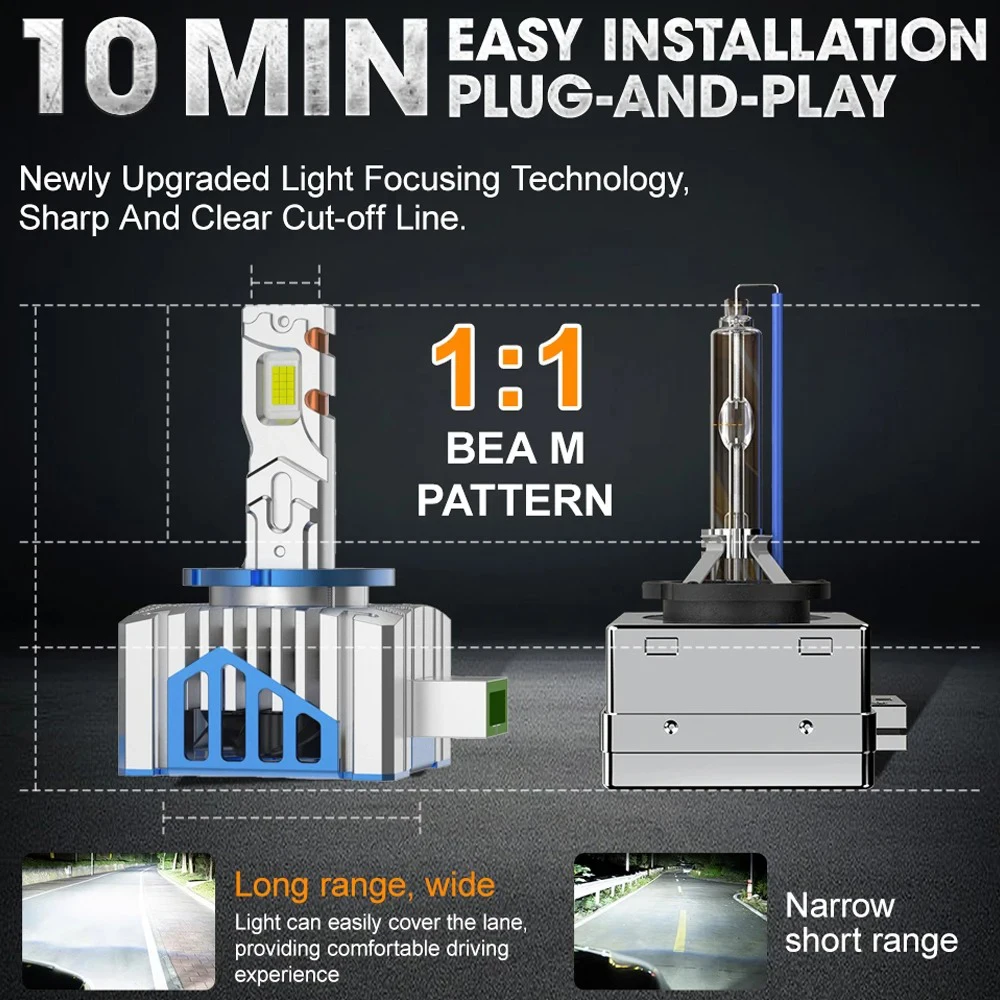 10 MIN EASY INSTALLATION PLUG-AND-PLAY

Newly Upgraded Light Focusing Technology, Sharp And Clear Cut-off Line.

1:1
BEA M
PATTERN

Long range, wide
Light can easily cover the lane, providing comfortable driving experience

Narrow short range