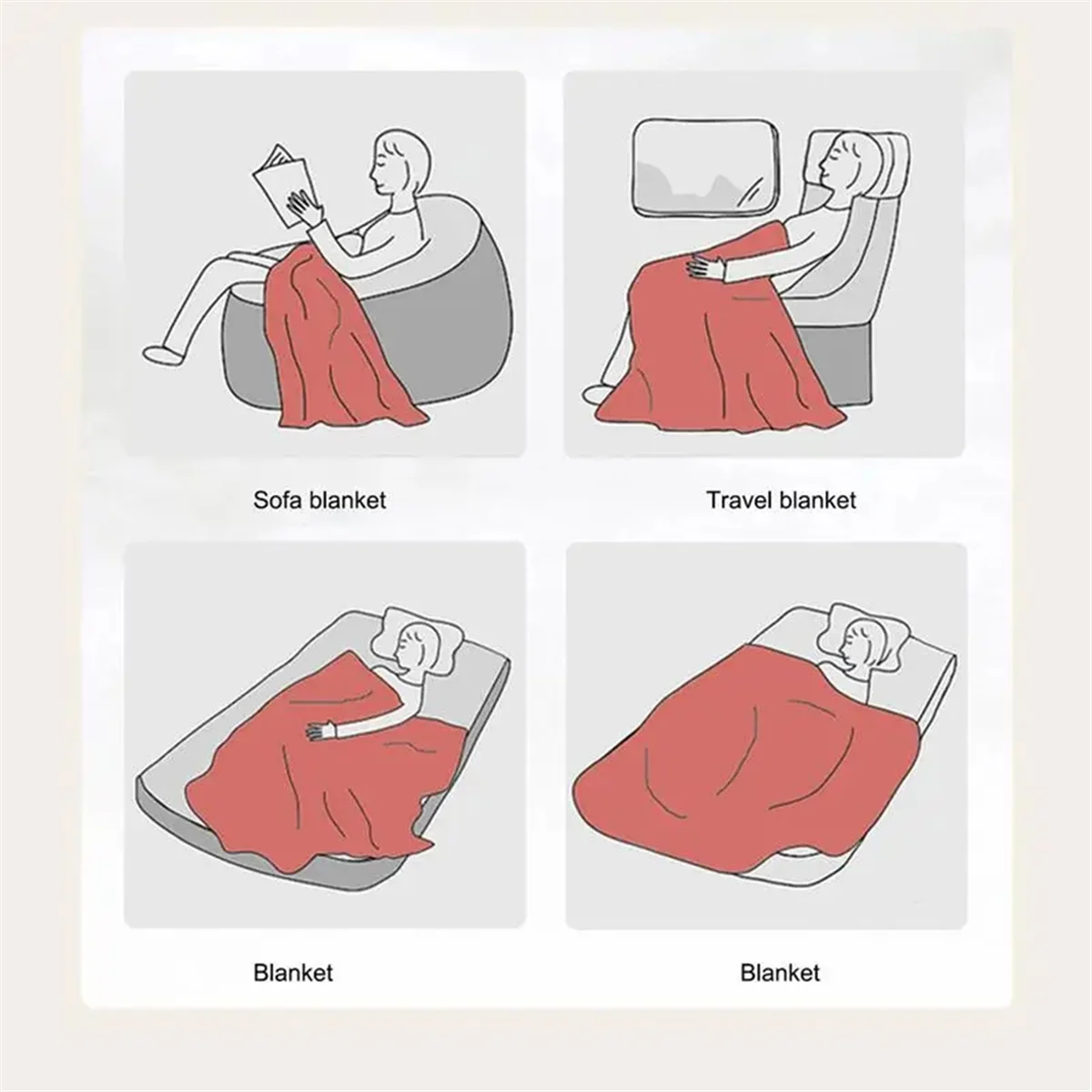 Sofa blanket

Travel blanket

Blanket

Blanket