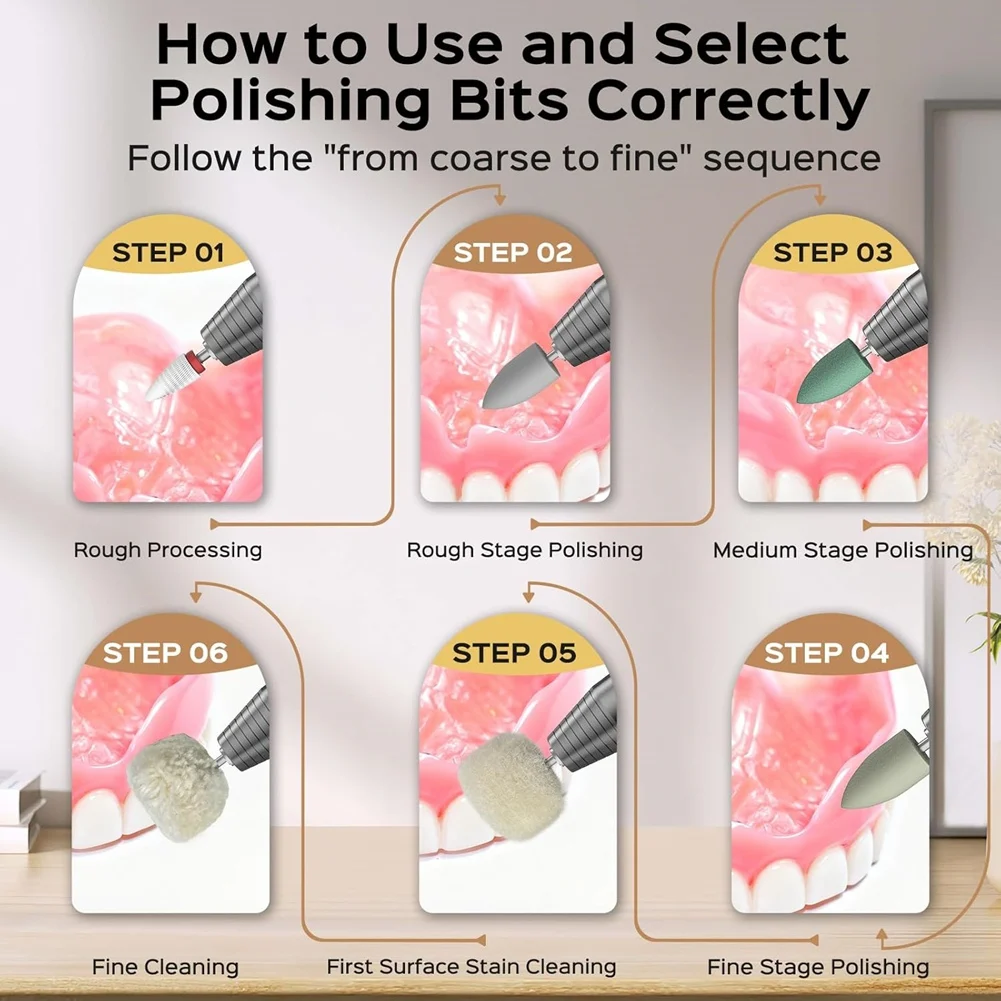 How to Use and Select Polishing Bits Correctly

Follow the "from coarse to fine" sequence

STEP 01

Rough Processing

STEP 02

Rough Stage Polishing

STEP 03

Medium Stage Polishing

STEP 06

Fine Cleaning

STEP 05

First Surface Stain Cleaning

STEP 04

Fine Stage Polishing