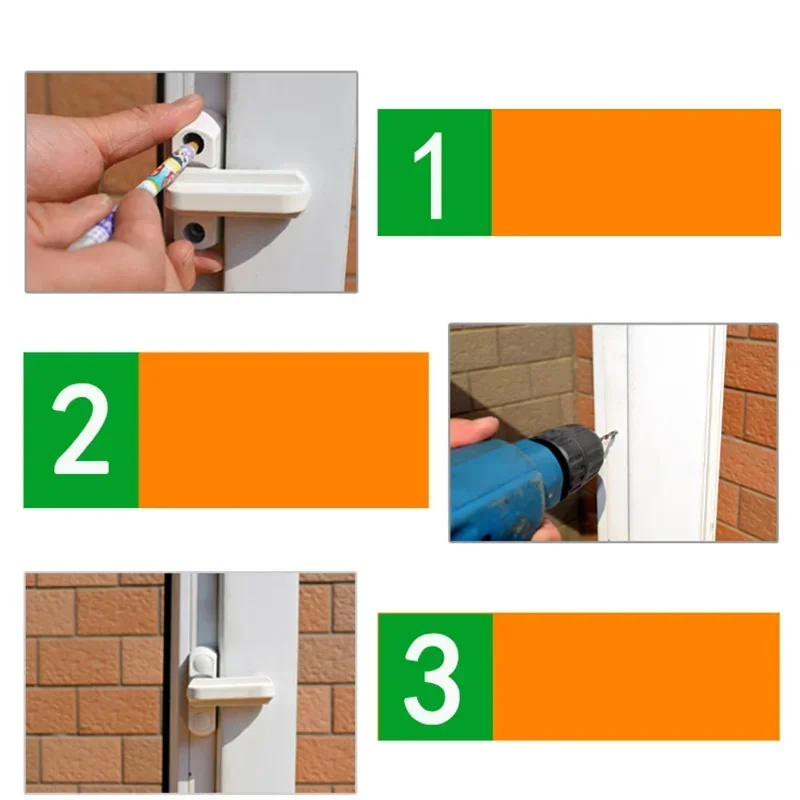 1

2

3