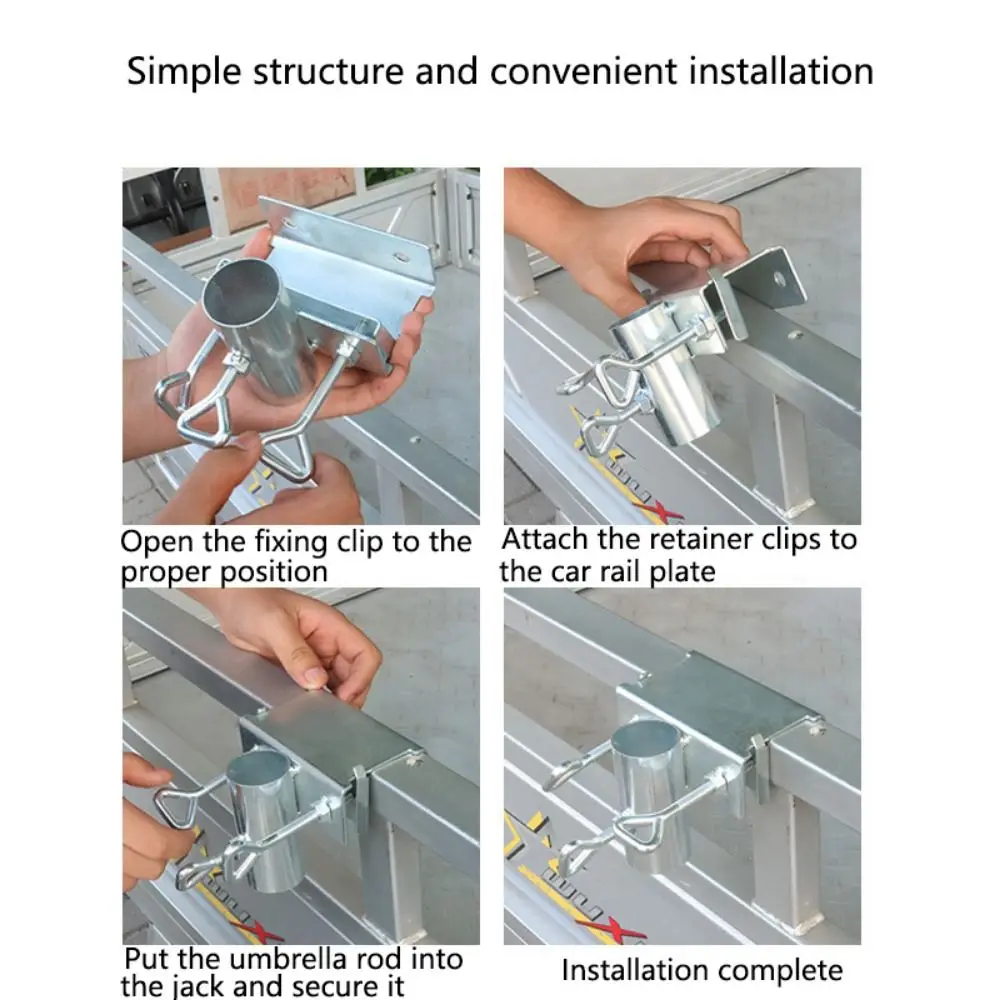 Simple structure and convenient installation

Open the fixing clip to the proper position

Attach the retainer clips to the car rail plate

Put the umbrella rod into the jack and secure it

Installation complete