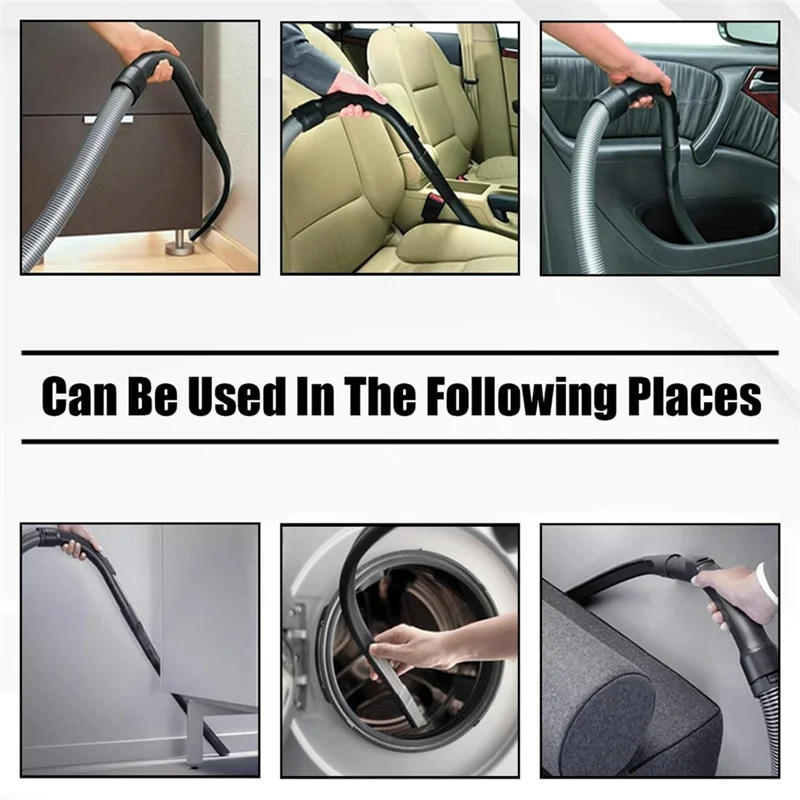 Can Be Used In The Following Places