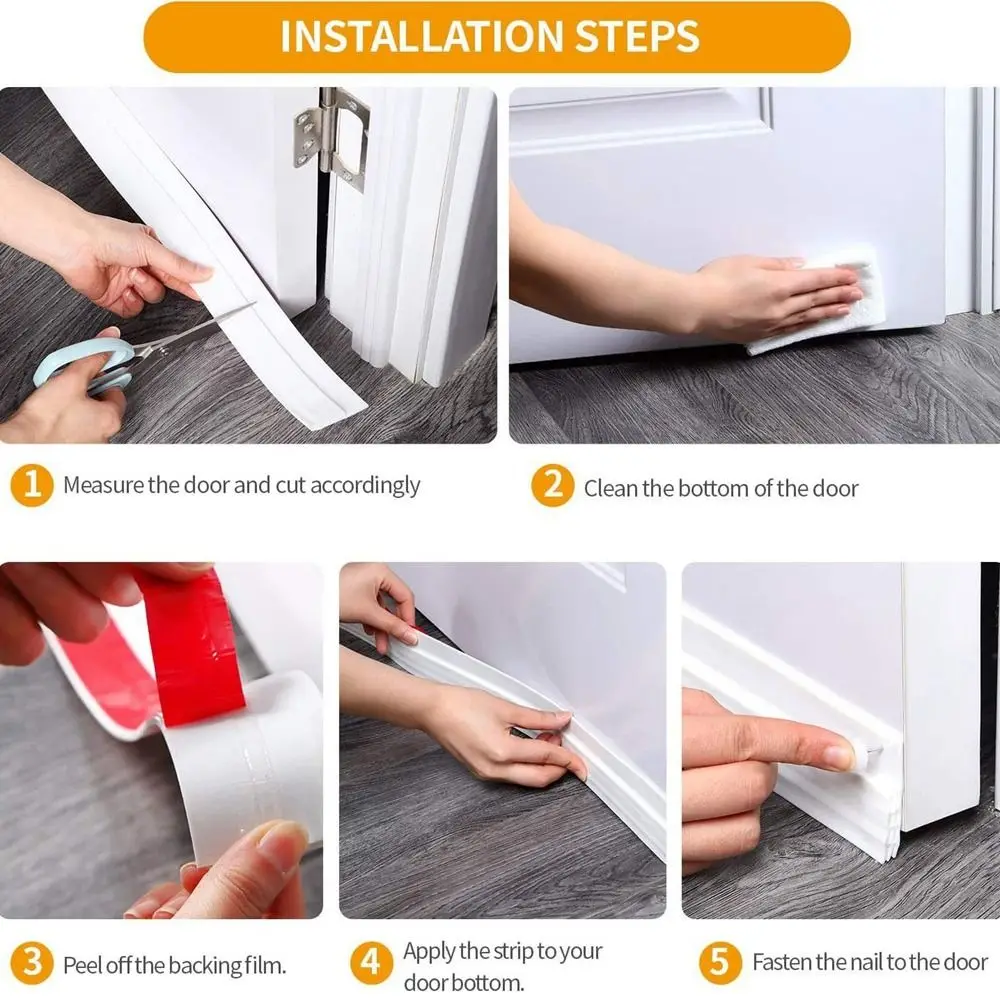 INSTALLATION STEPS

1 Measure the door and cut accordingly

2 Clean the bottom of the door

3 Peel off the backing film.

4 Apply the strip to your door bottom.

5 Fasten the nail to the door