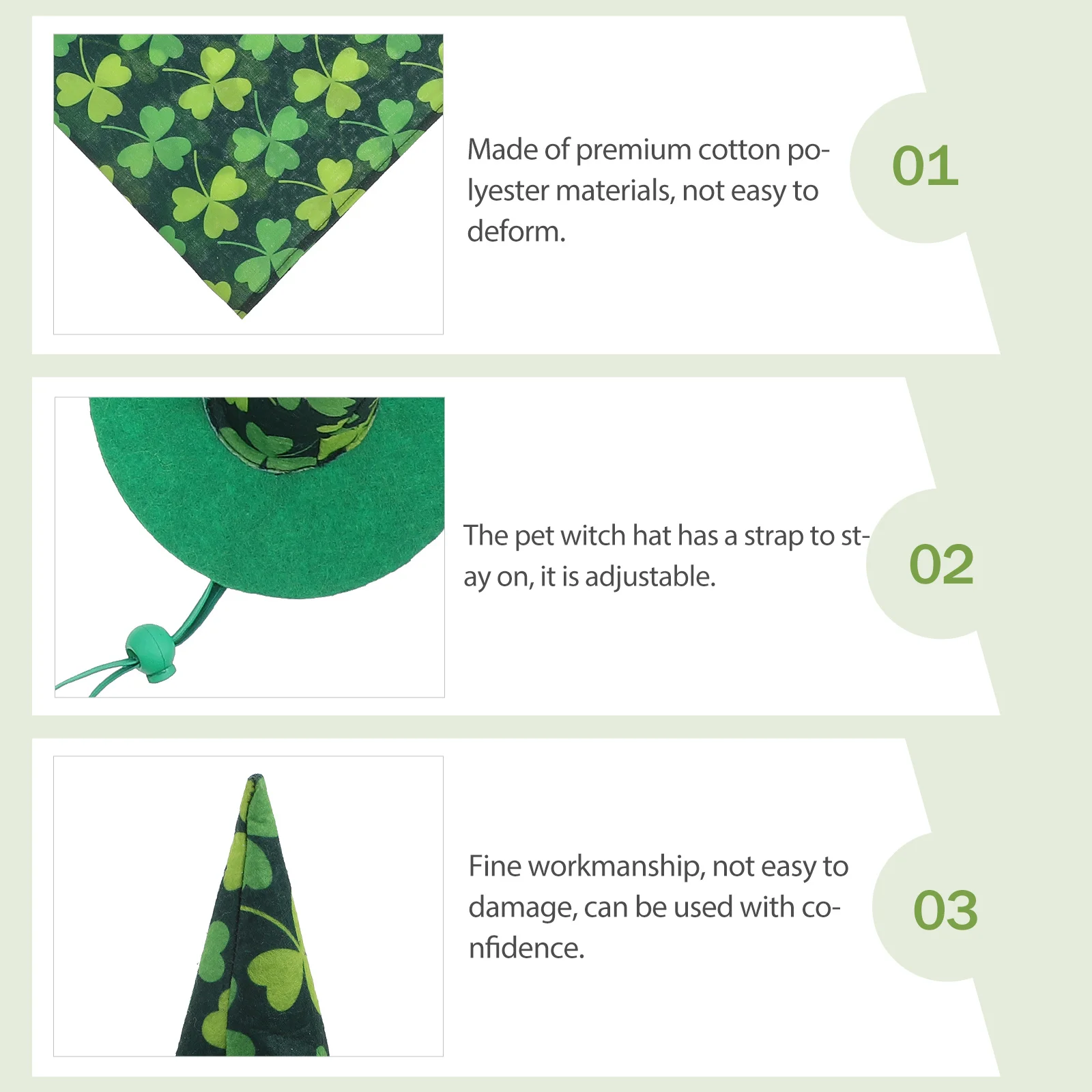 Made of premium cotton polyester materials, not easy to deform.

01

The pet witch hat has a strap to stay on, it is adjustable.

02

Fine workmanship, not easy to damage, can be used with confidence.

03