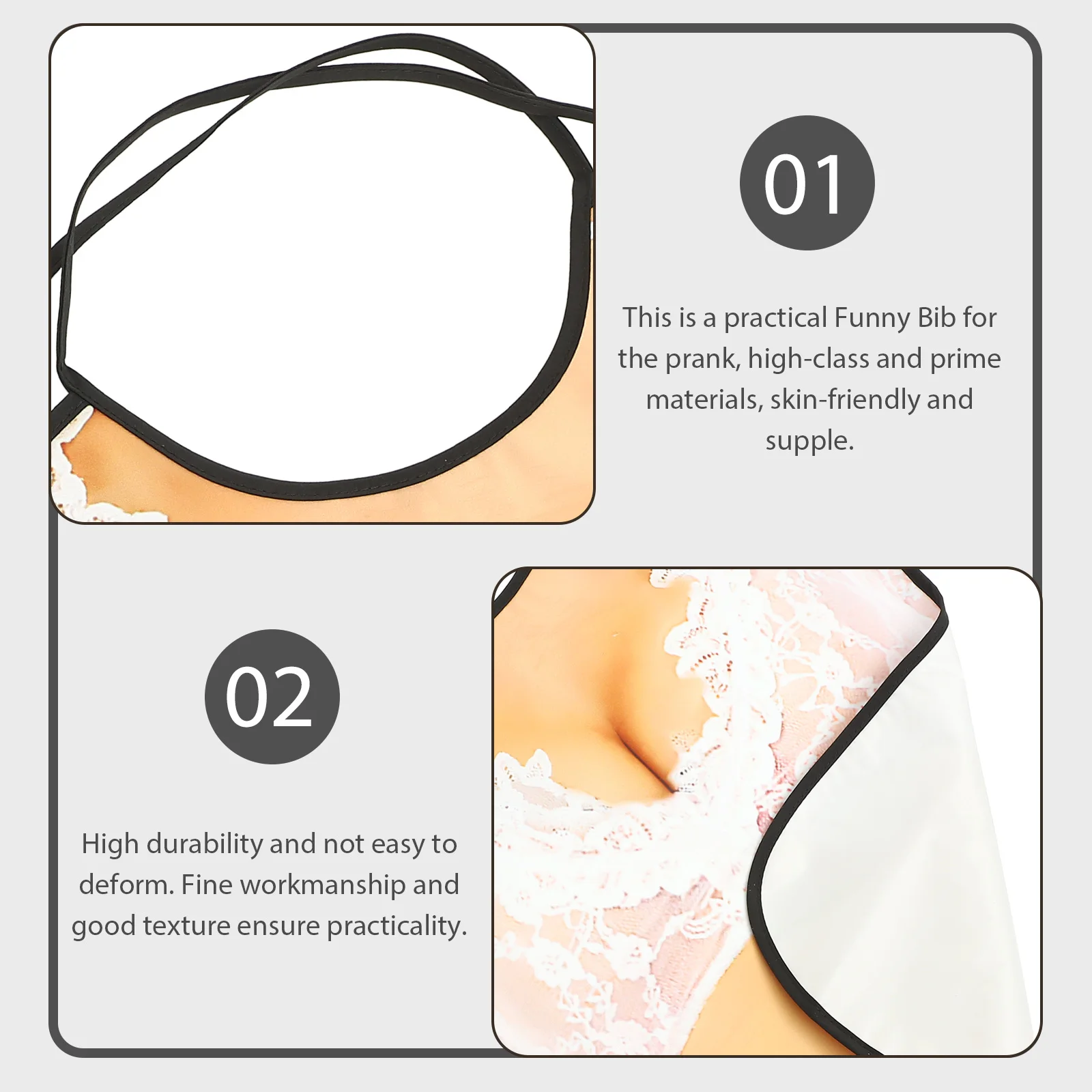 01

This is a practical Funny Bib for the prank, high-class and prime materials, skin-friendly and supple.

02

High durability and not easy to deform. Fine workmanship and good texture ensure practicality.