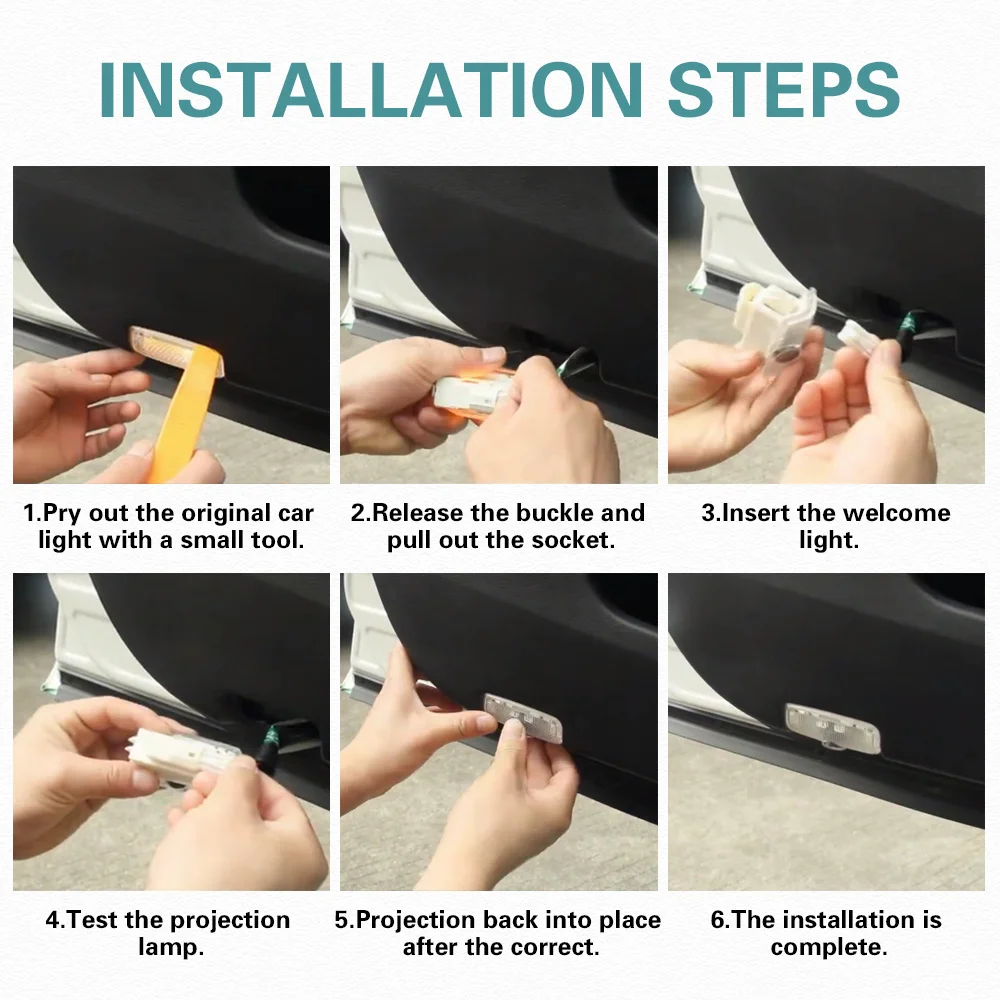 INSTALLATION STEPS

1.Pry out the original car light with a small tool.

2.Release the buckle and pull out the socket.

3.Insert the welcome light.

4.Test the projection lamp.

5.Projection back into place after the correct.

6.The installation is complete.