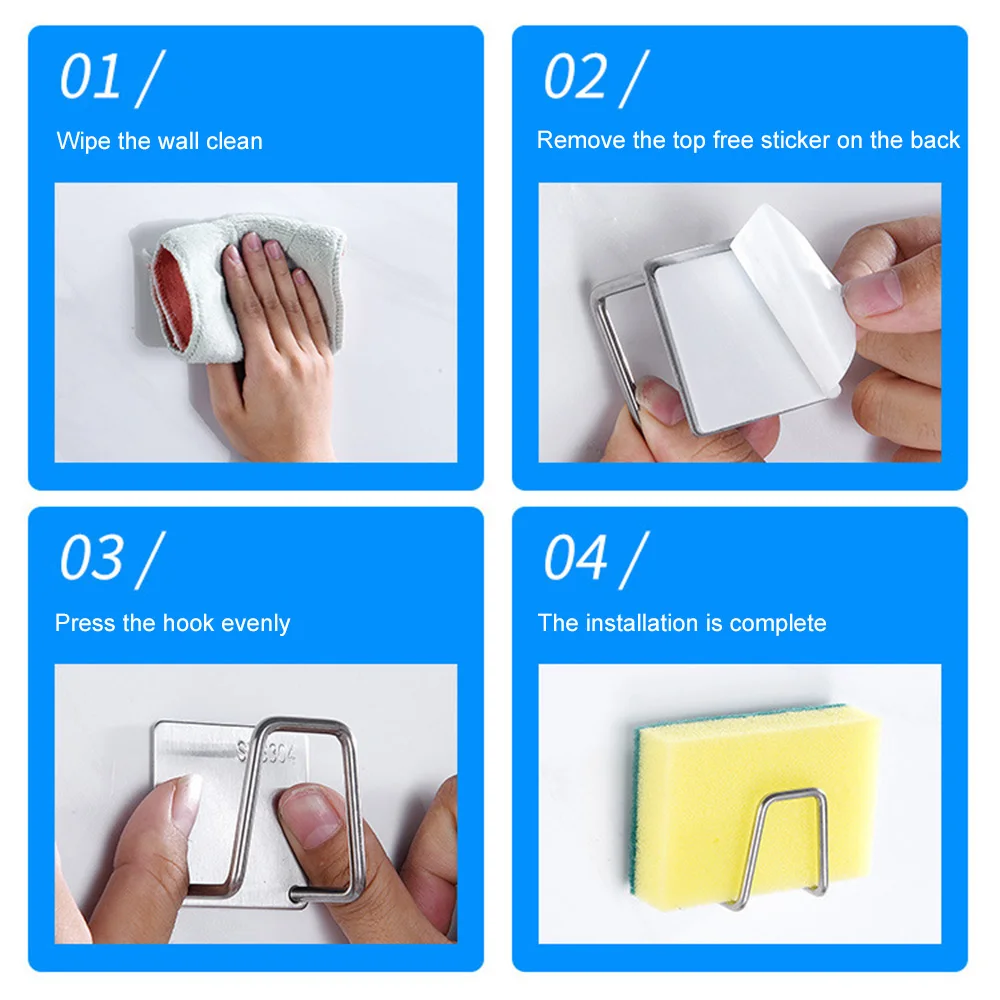 01 /

Wipe the wall clean

02 /

Remove the top free sticker on the back

03 /

Press the hook evenly

SUS304

04 /

The installation is complete