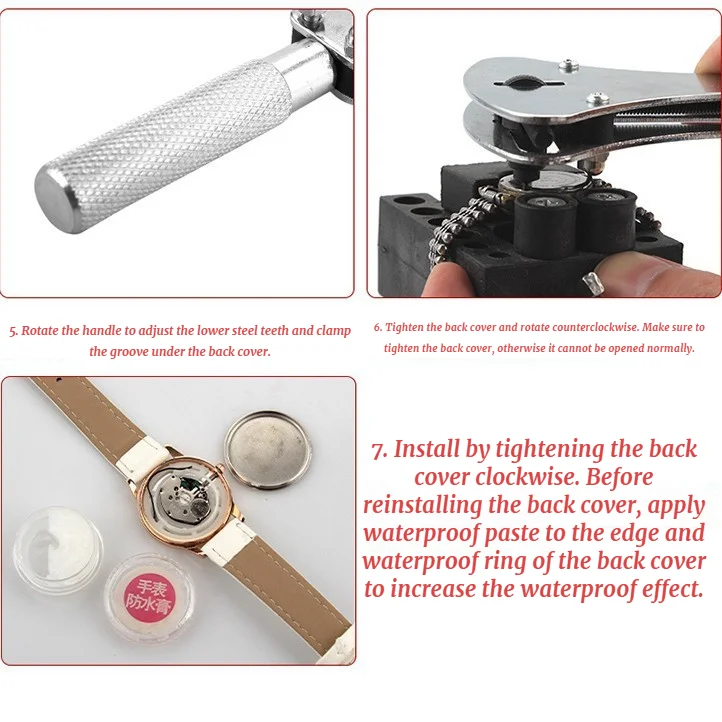 5. Rotate the handle to adjust the lower steel teeth and clamp the groove under the back cover.

6. Tighten the back cover and rotate counterclockwise. Make sure to tighten the back cover, otherwise it cannot be opened normally.

手表
防水膏

7. Install by tightening the back cover clockwise. Before reinstalling the back cover, apply waterproof paste to the edge and waterproof ring of the back cover to increase the waterproof effect.