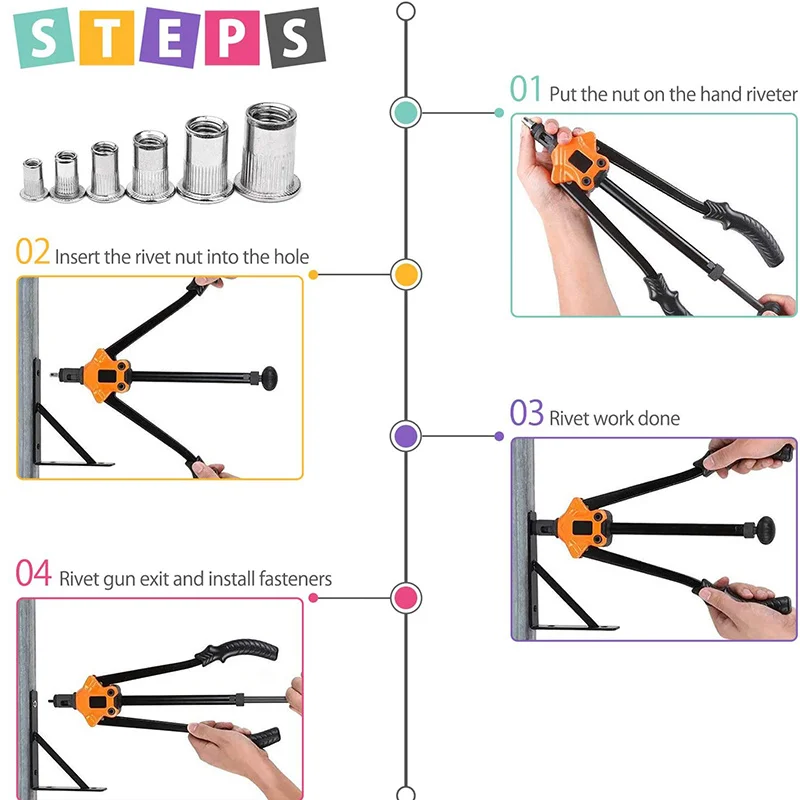 STEPS

01 Put the nut on the hand riveter

02 Insert the rivet nut into the hole

03 Rivet work done

04 Rivet gun exit and install fasteners