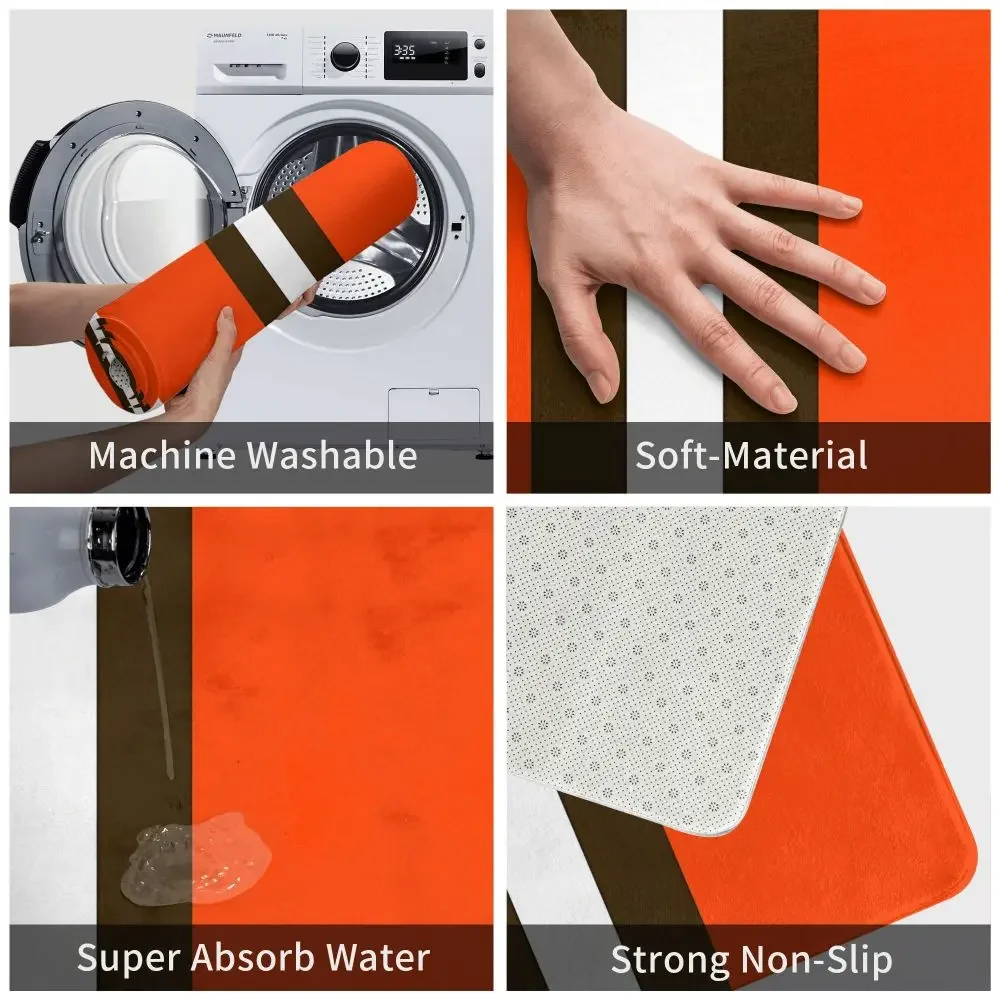 MAUNFELD

3:35

Machine Washable

Soft-Material

Super Absorb Water

Strong Non-Slip