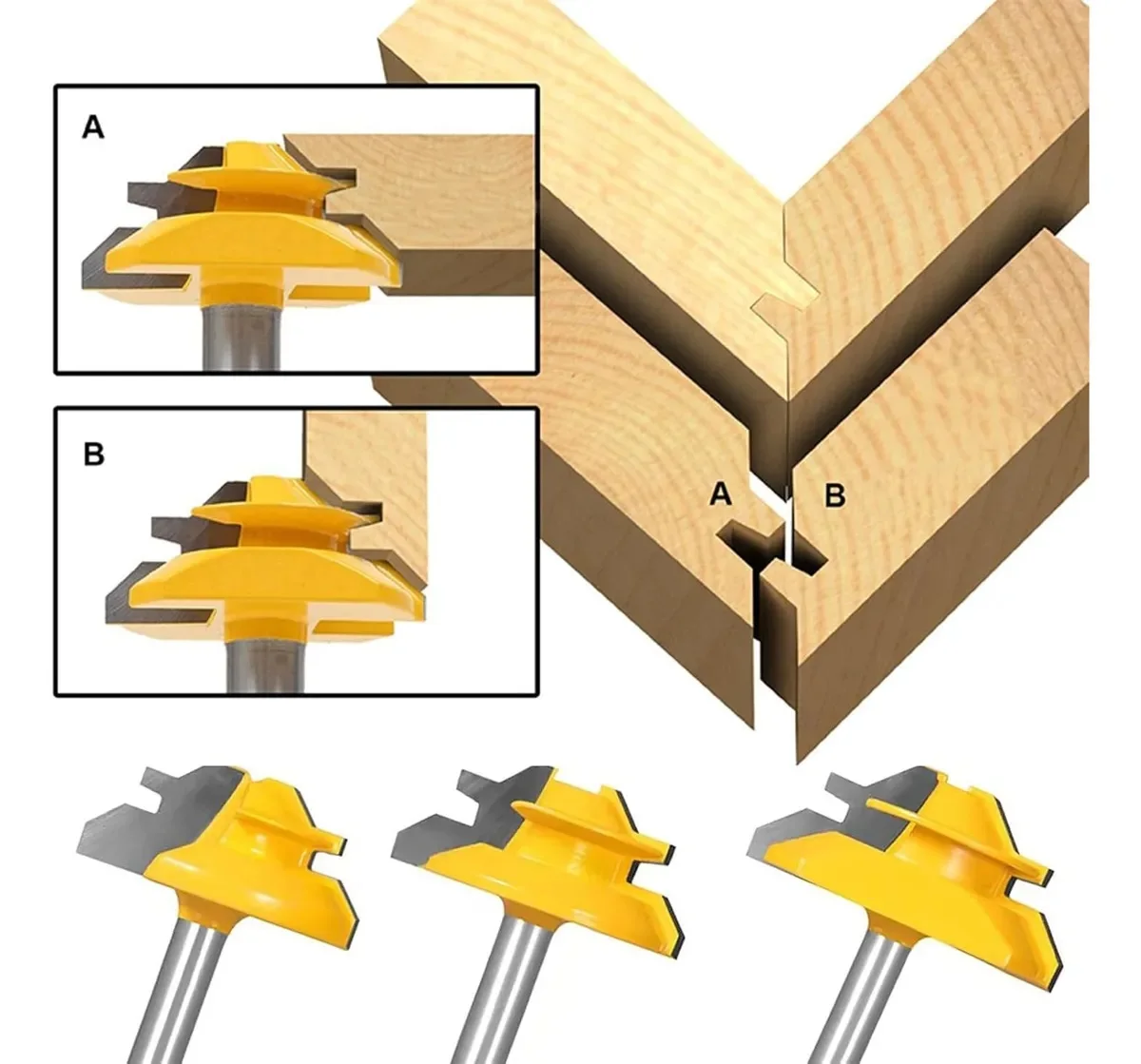 A

B

A B