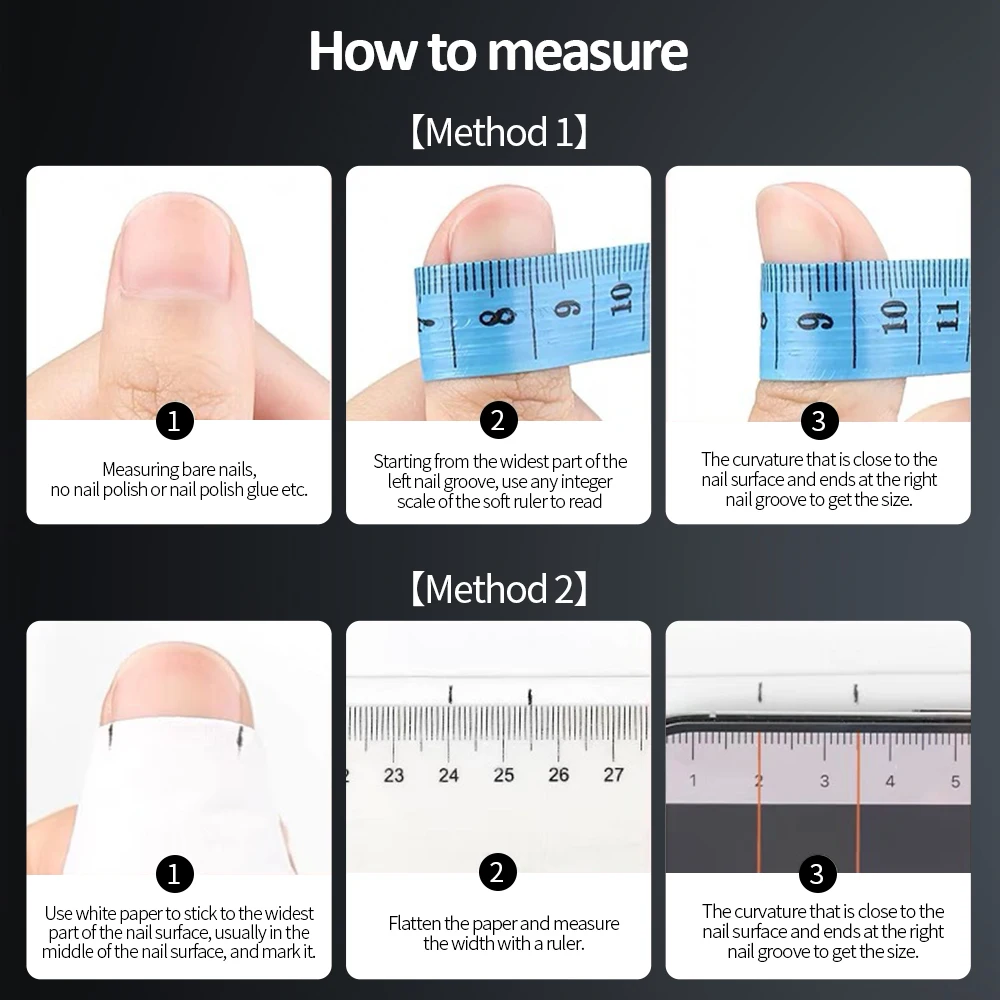 How to measure

【Method 1】

7 8 9 10

9 10 11

1
Measuring bare nails, no nail polish or nail polish glue etc.

2
Starting from the widest part of the left nail groove, use any integer scale of the soft ruler to read

3
The curvature that is close to the nail surface and ends at the right nail groove to get the size.

【Method 2】

2 23 24 25 26 27

1 2 3 4 5

1
Use white paper to stick to the widest part of the nail surface, usually in the middle of the nail surface, and mark it.

2
Flatten the paper and measure the width with a ruler.

3
The curvature that is close to the nail surface and ends at the right nail groove to get the size.