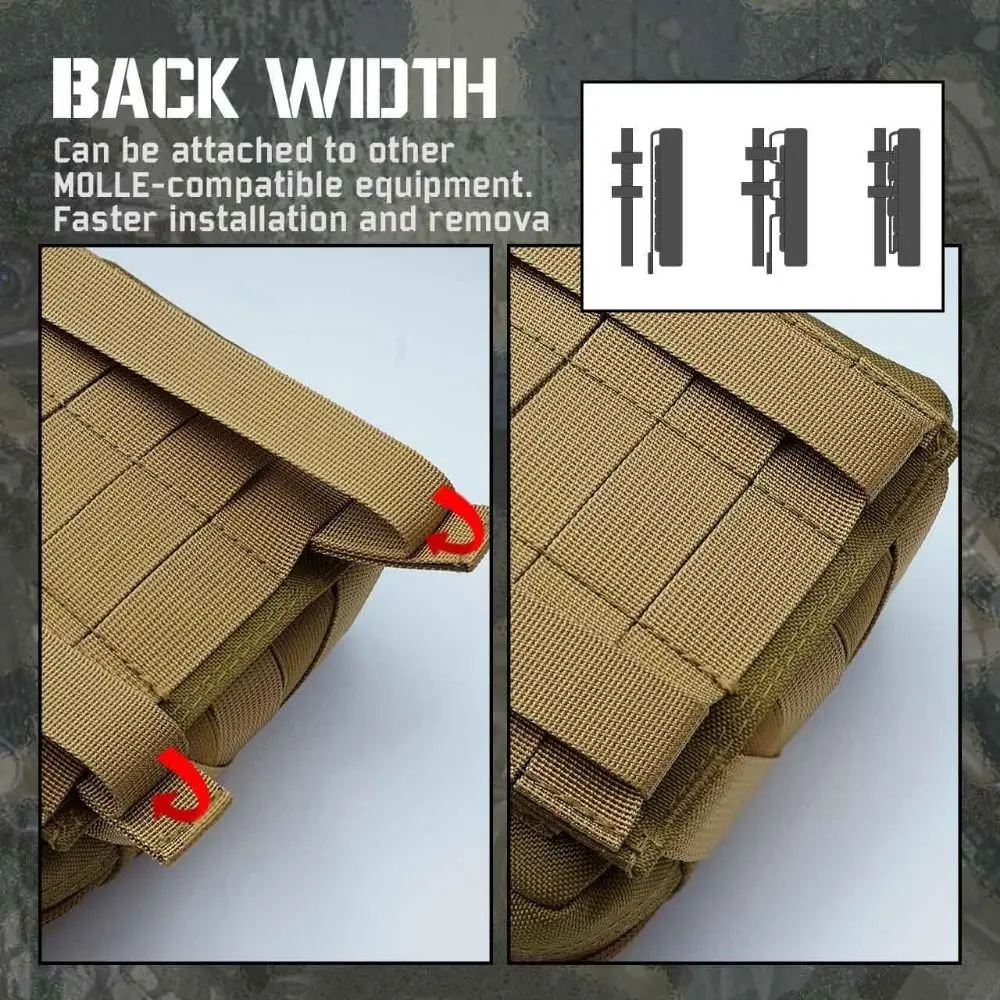 BACK WIDTH

Can be attached to other MOLLE-compatible equipment. Faster installation and remova