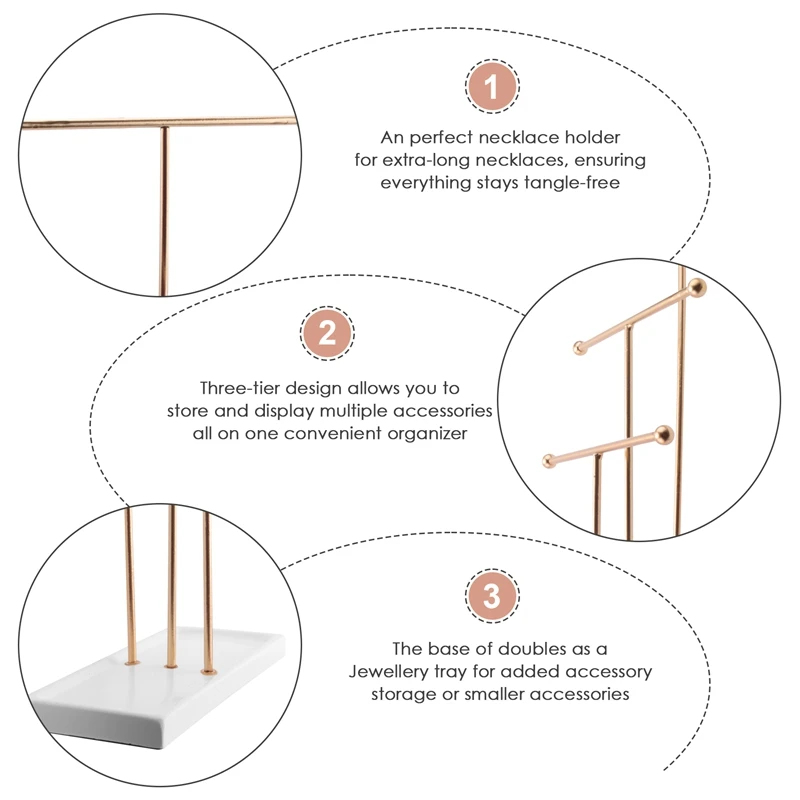 1

An perfect necklace holder for extra-long necklaces, ensuring everything stays tangle-free

2

Three-tier design allows you to store and display multiple accessories all on one convenient organizer

3

The base of doubles as a Jewellery tray for added accessory storage or smaller accessories