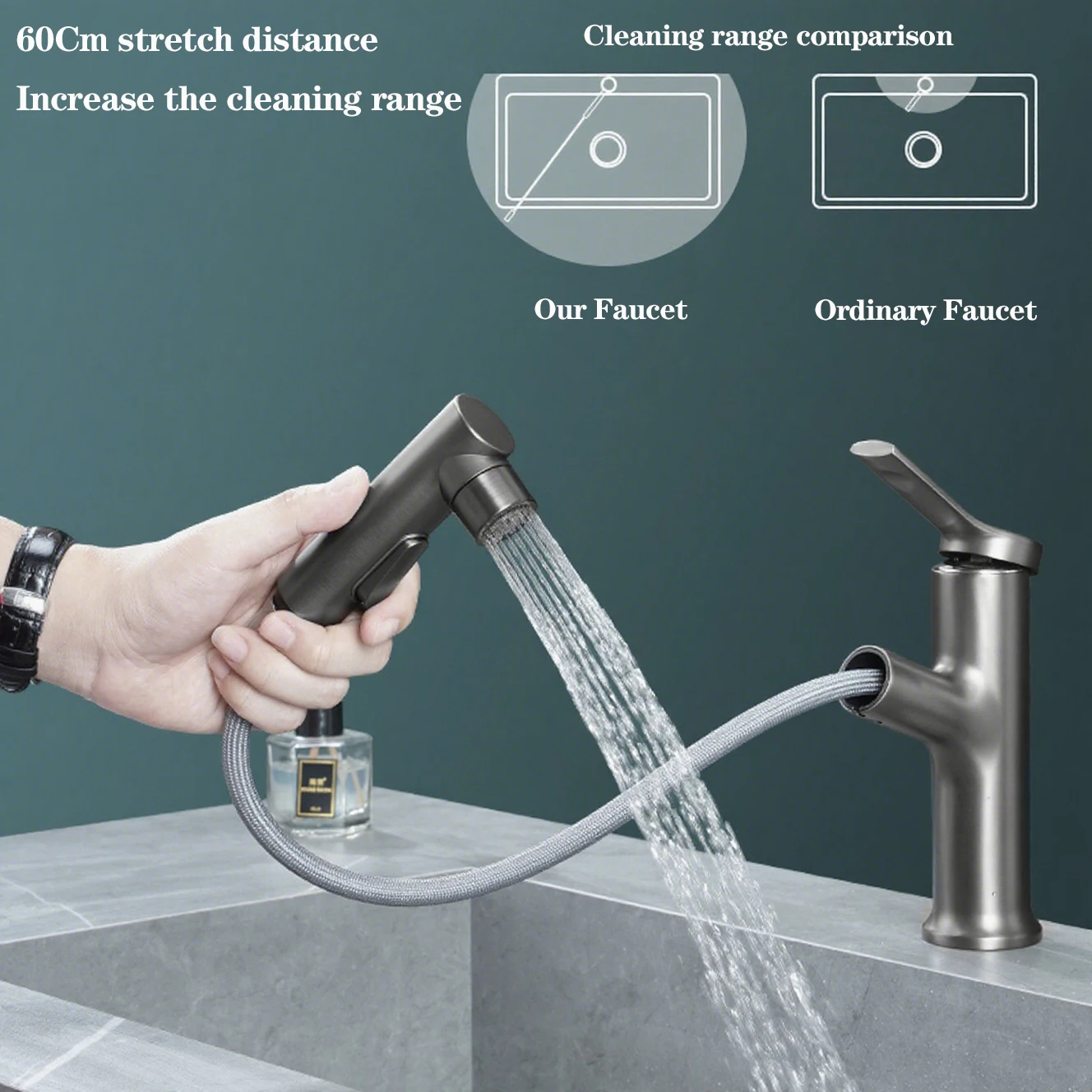 60Cm stretch distance

Increase the cleaning range

Cleaning range comparison

Our Faucet

Ordinary Faucet