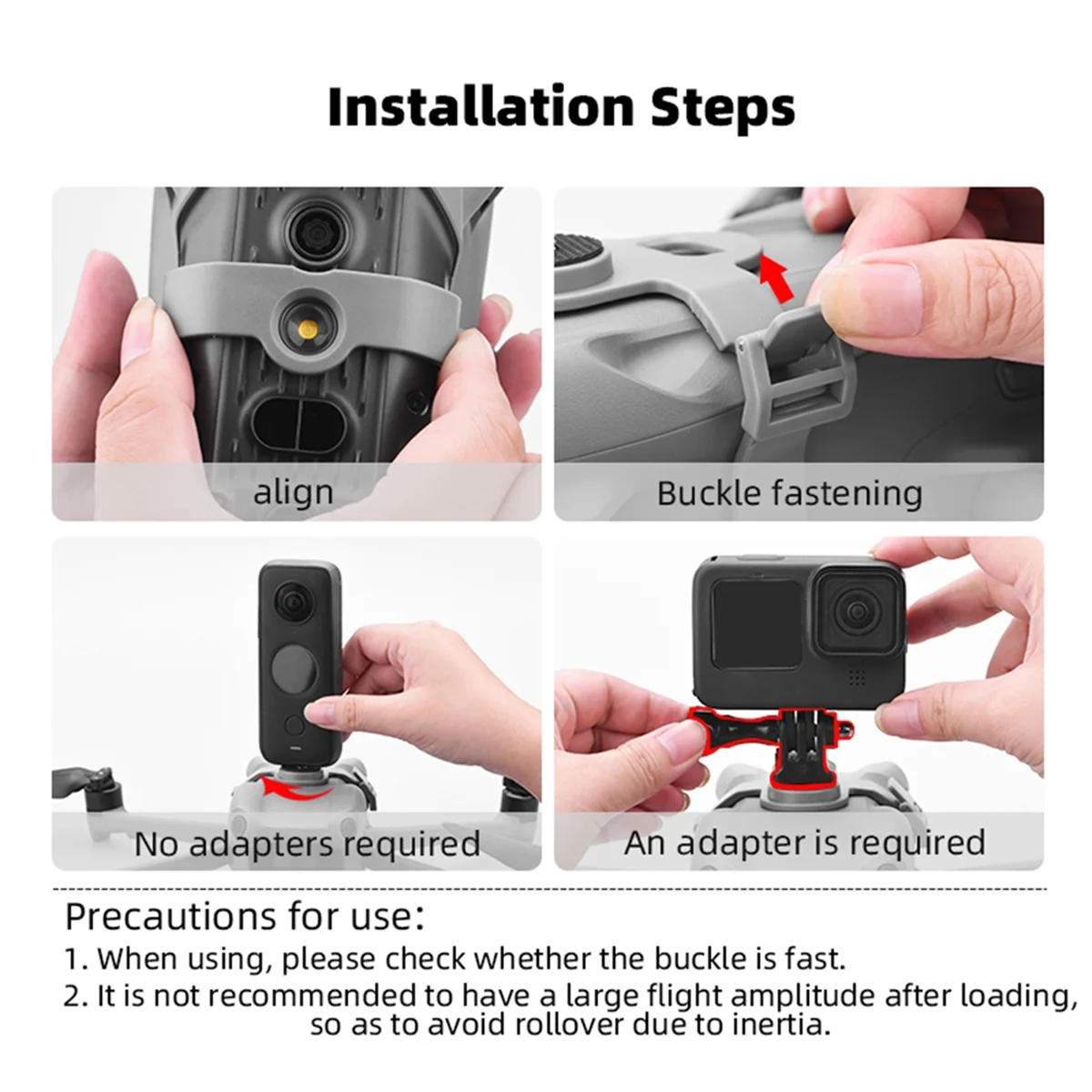 Installation Steps

align

Buckle fastening

No adapters required

An adapter is required

Precautions for use:

1. When using, please check whether the buckle is fast.

2. It is not recommended to have a large flight amplitude after loading, so as to avoid rollover due to inertia.