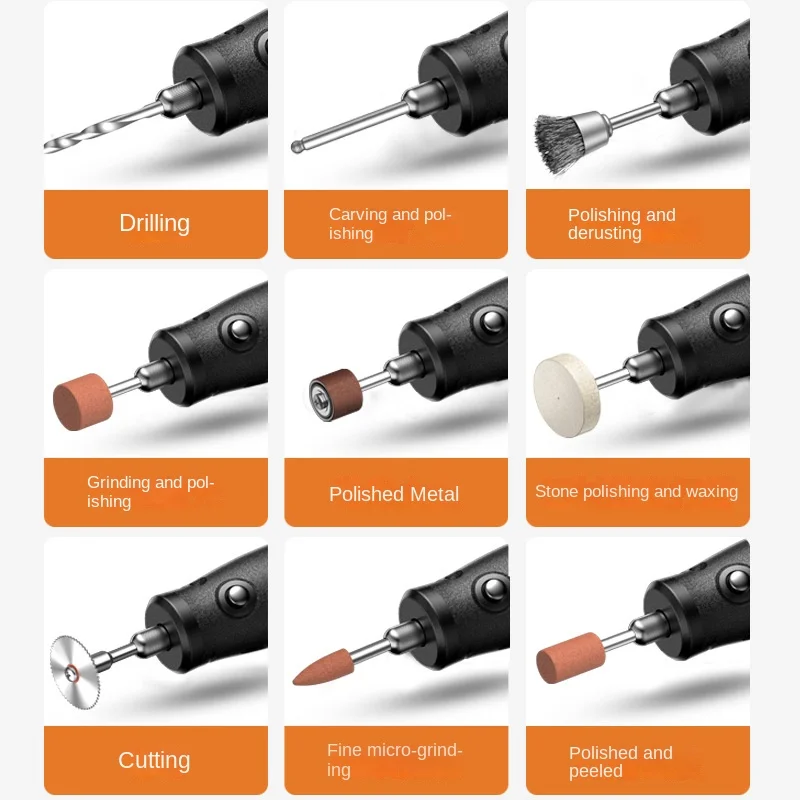 Drilling

Carving and polishing

Polishing and derusting

Grinding and polishing

Polished Metal

Stone polishing and waxing

Cutting

Fine micro-grinding

Polished and peeled