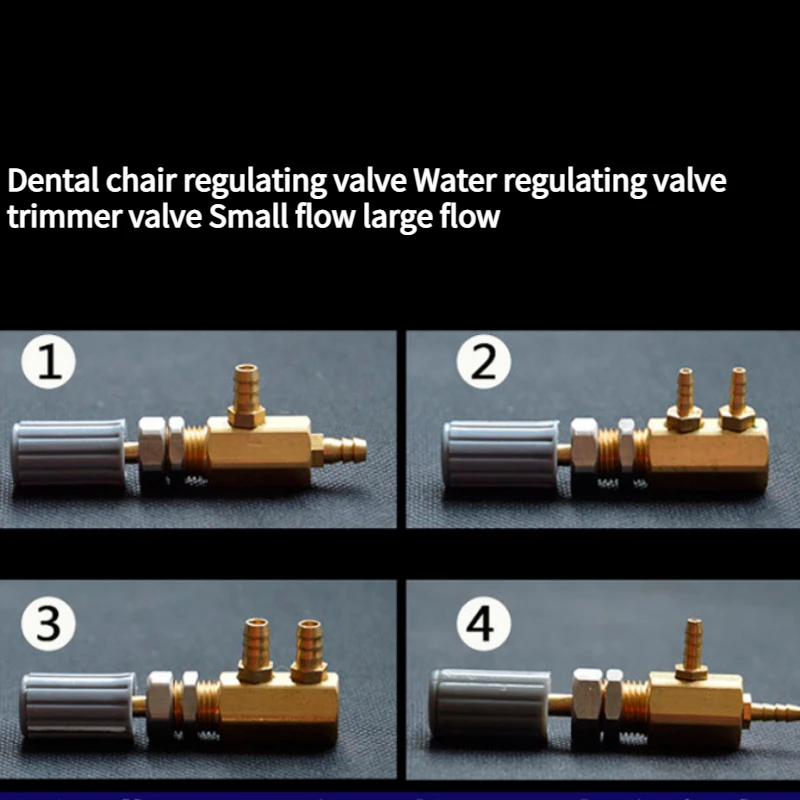 Dental chair regulating valve Water regulating valve trimmer valve Small flow large flow

1

2

3

4