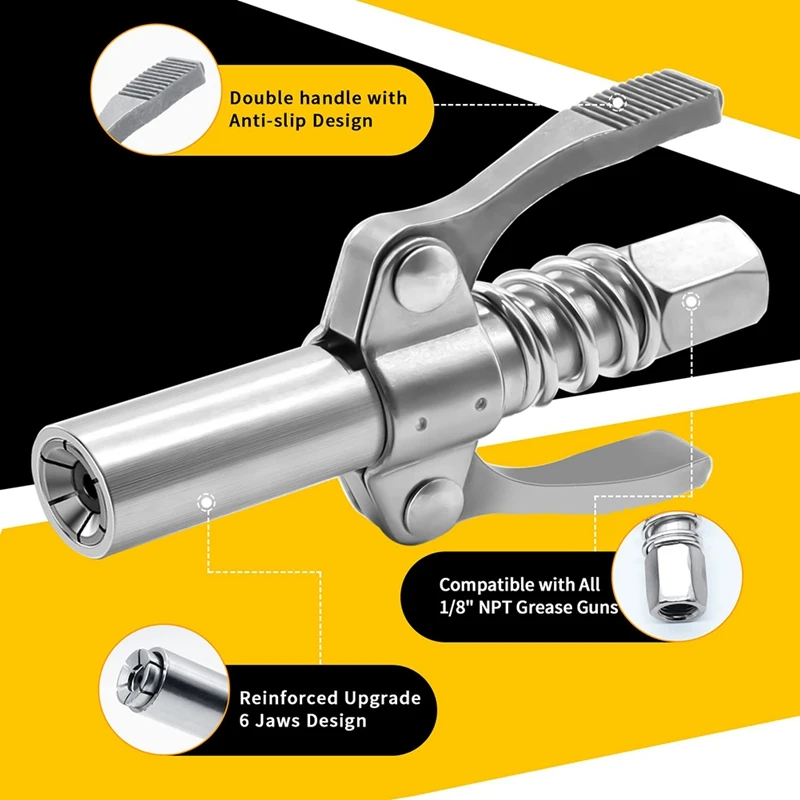 Double handle with Anti-slip Design

Compatible with All 1/8" NPT Grease Guns

Reinforced Upgrade 6 Jaws Design