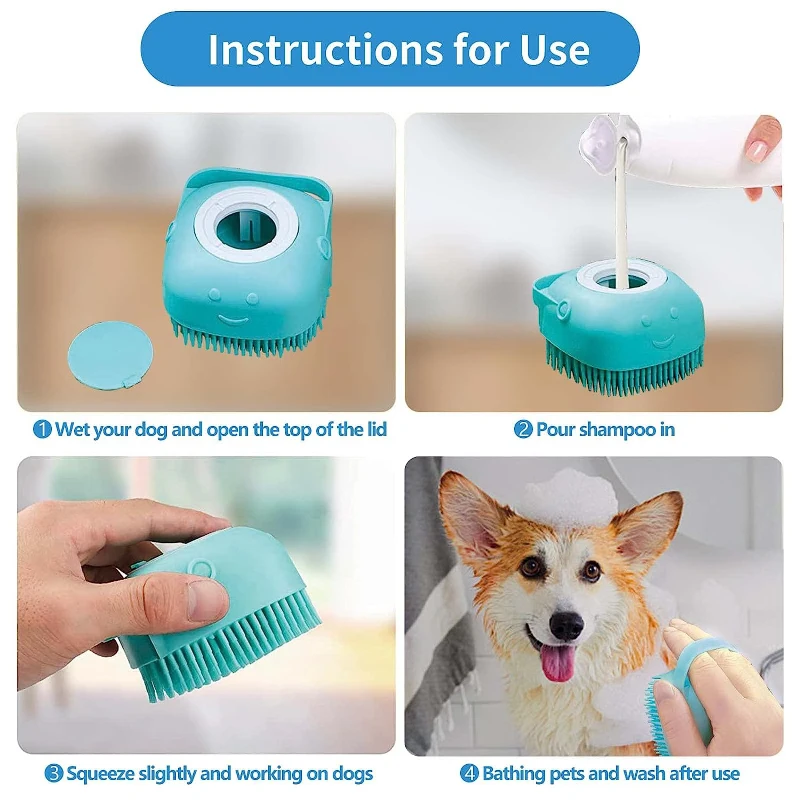 Instructions for Use

1 Wet your dog and open the top of the lid

2 Pour shampoo in

3 Squeeze slightly and working on dogs

4 Bathing pets and wash after use