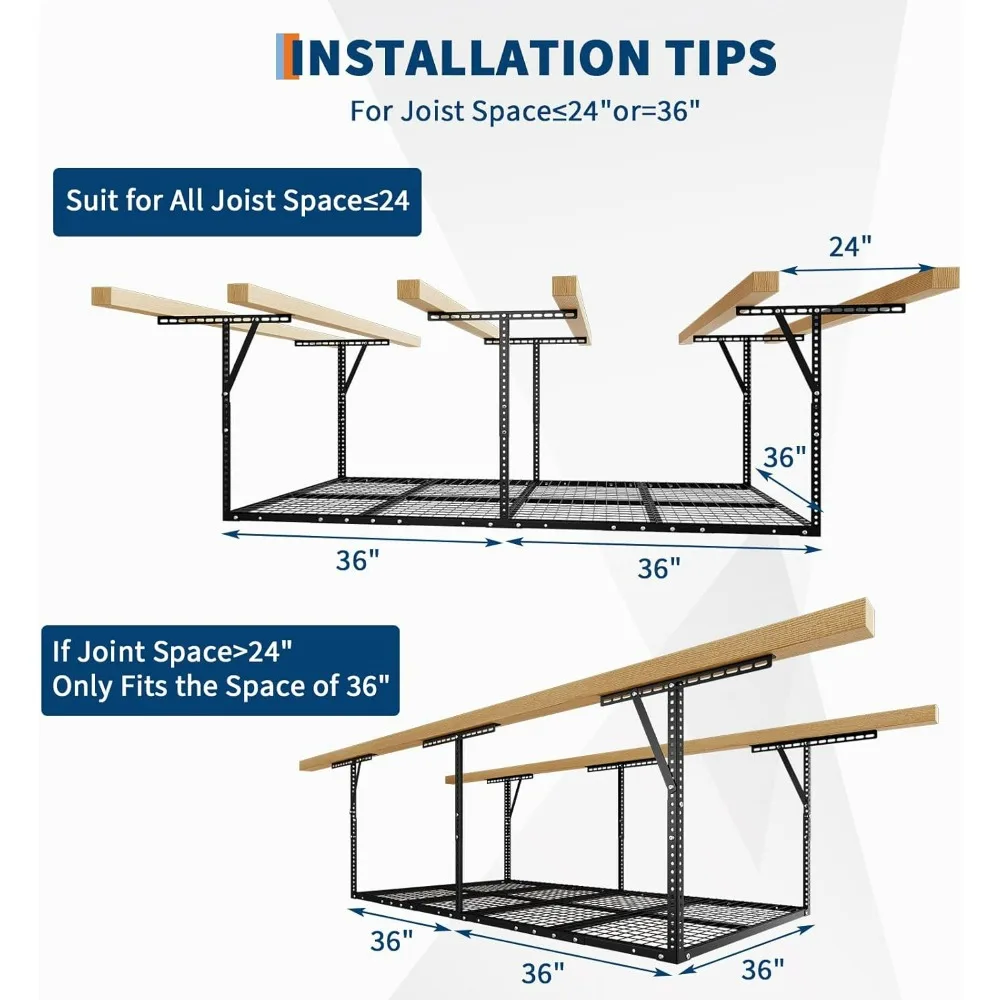 INSTALLATION TIPS
For Joist Space≤24"or=36"

Suit for All Joist Space≤24

24"

36"

36"

36"

If Joint Space>24"
Only Fits the Space of 36"

36"

36"

36"