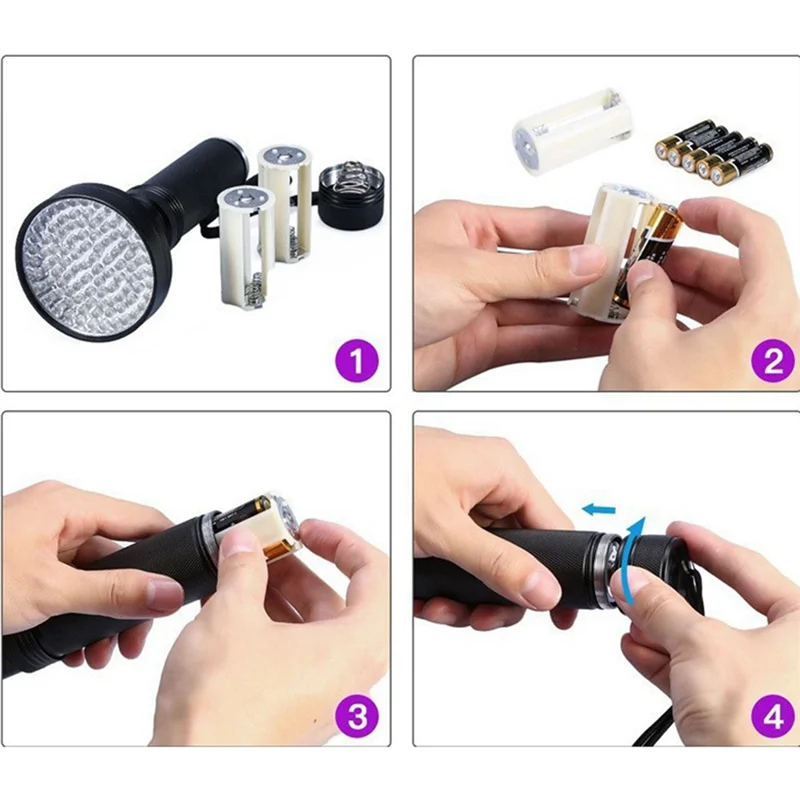 1

2

3

4