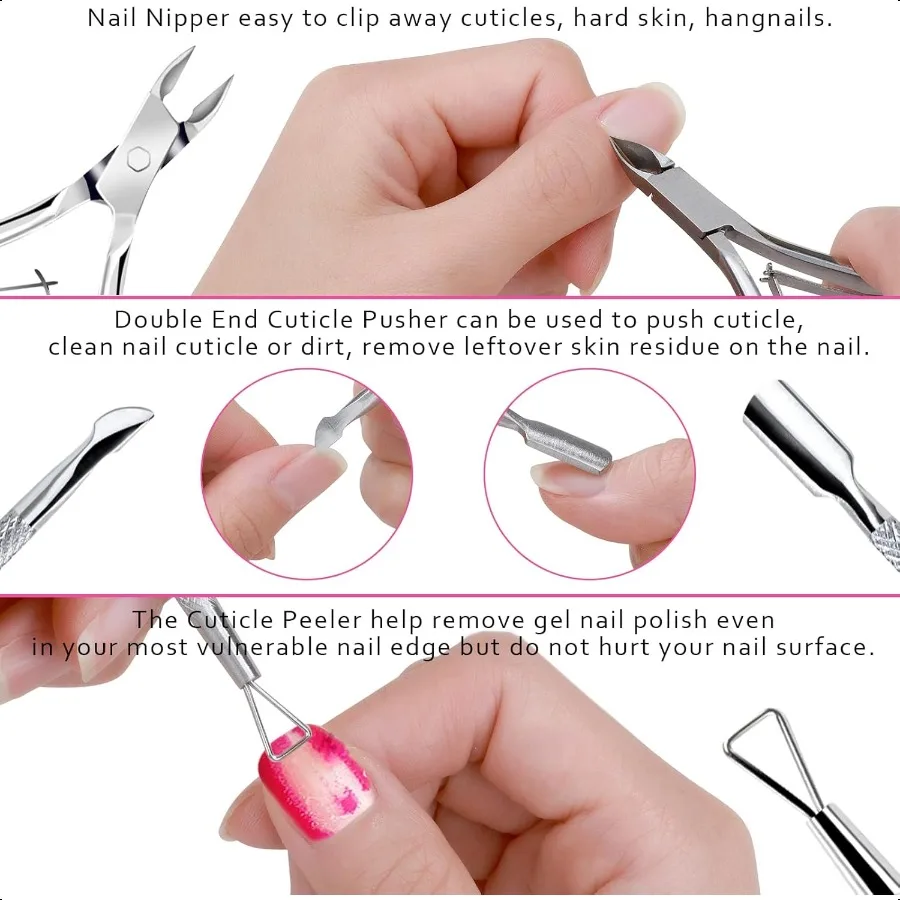 Nail Nipper easy to clip away cuticles, hard skin, hangnails.

Double End Cuticle Pusher can be used to push cuticle, clean nail cuticle or dirt, remove leftover skin residue on the nail.

The Cuticle Peeler help remove gel nail polish even in your most vulnerable nail edge but do not hurt your nail surface.