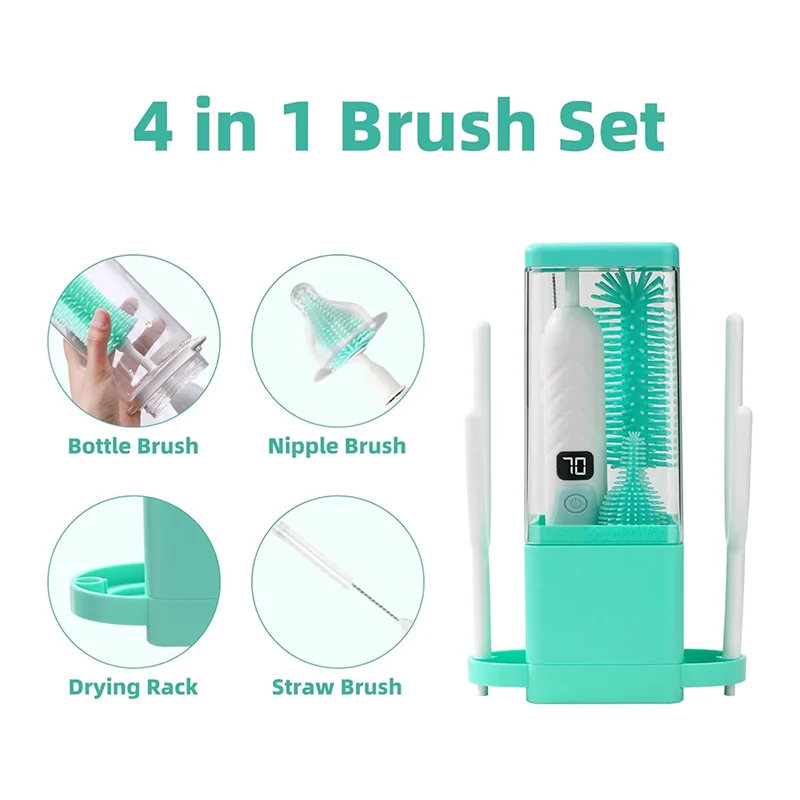 4 in 1 Brush Set

Bottle Brush

Nipple Brush

Drying Rack

Straw Brush

70