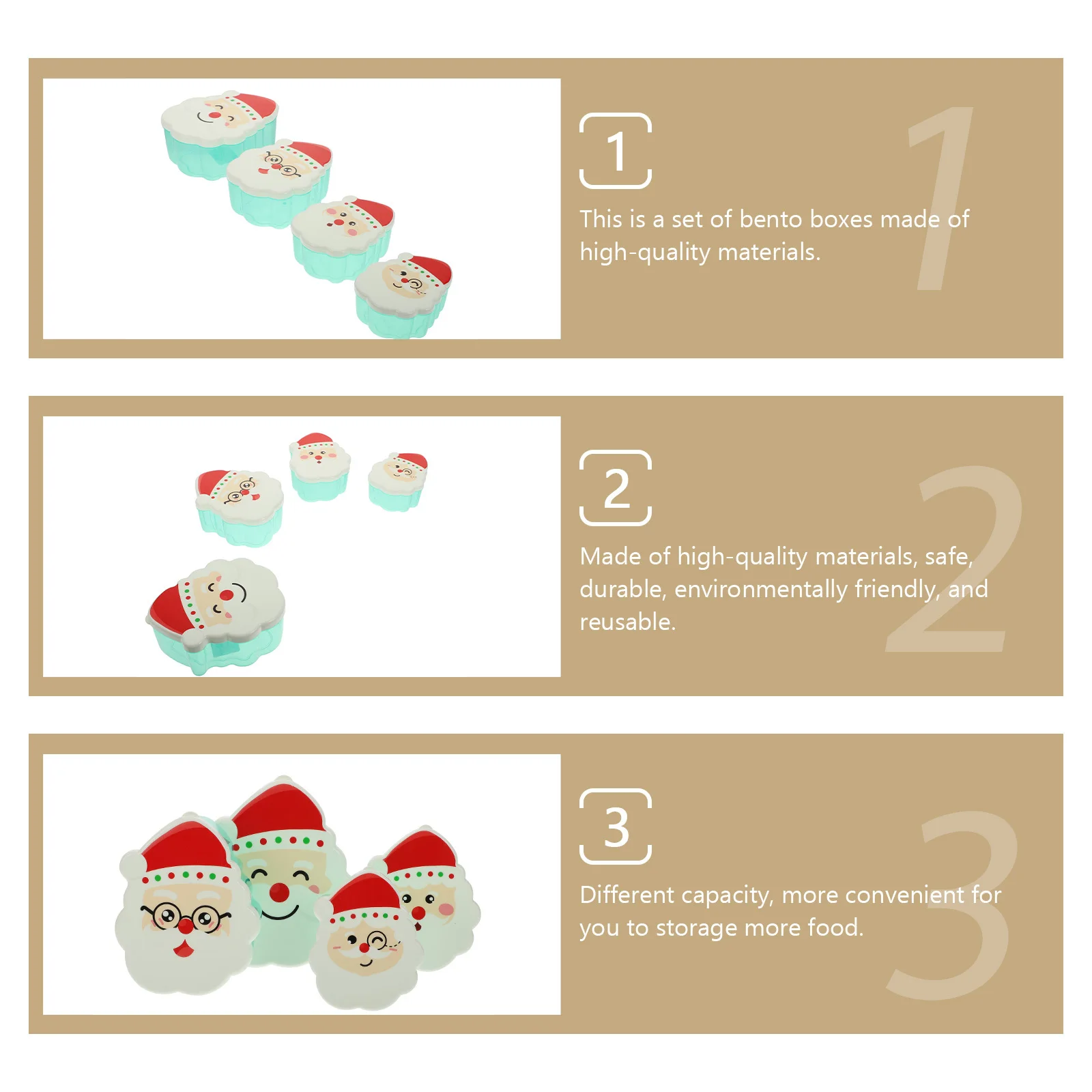 1

1

This is a set of bento boxes made of high-quality materials.

2

2

Made of high-quality materials, safe, durable, environmentally friendly, and reusable.

3

3

Different capacity, more convenient for you to storage more food.