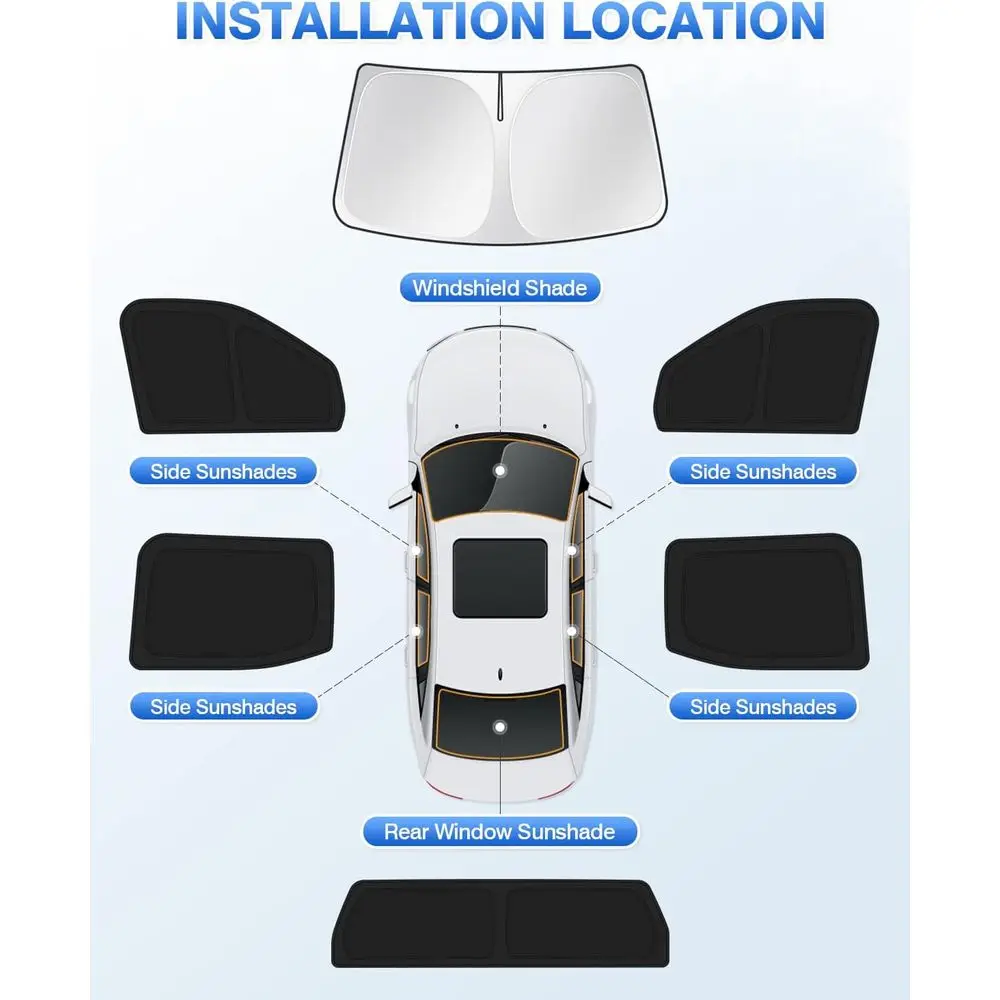 INSTALLATION LOCATION

Windshield Shade

Side Sunshades

Side Sunshades

Side Sunshades

Side Sunshades

Rear Window Sunshade