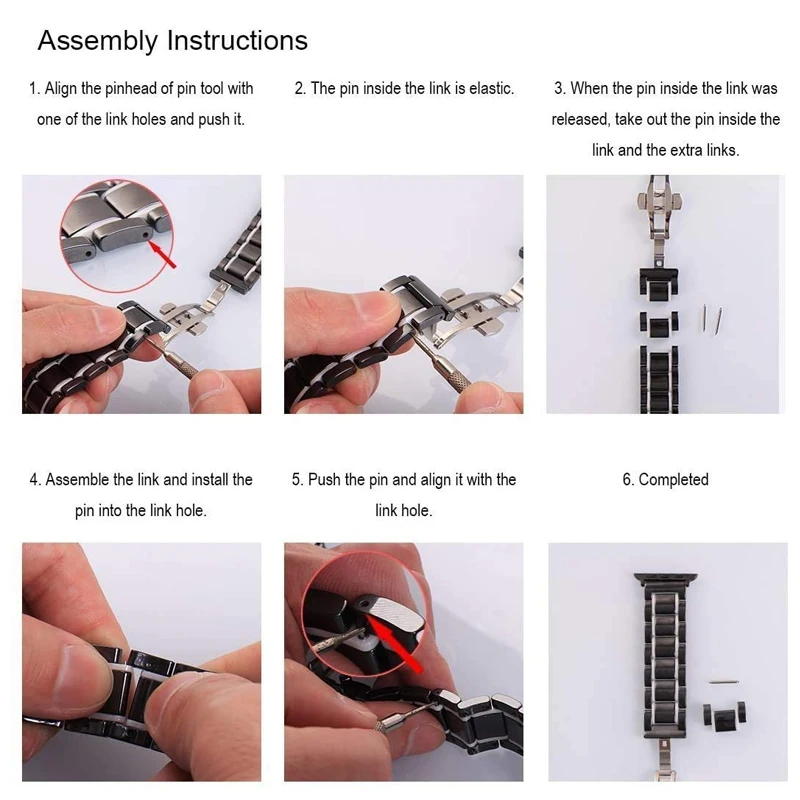 Assembly Instructions

1. Align the pinhead of pin tool with one of the link holes and push it.

2. The pin inside the link is elastic.

3. When the pin inside the link was released, take out the pin inside the link and the extra links.

4. Assemble the link and install the pin into the link hole.

5. Push the pin and align it with the link hole.

6. Completed