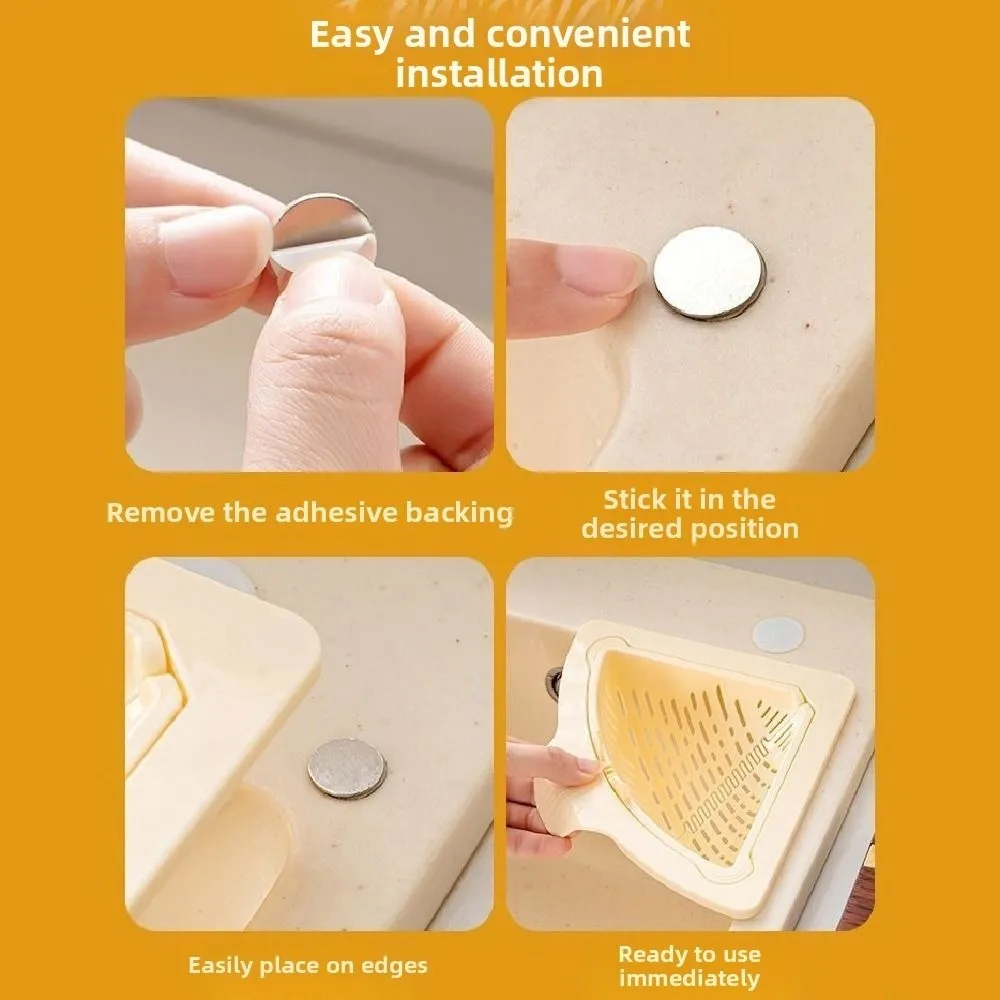 Easy and convenient installation

Remove the adhesive backing

Stick it in the desired position

Easily place on edges

Ready to use immediately