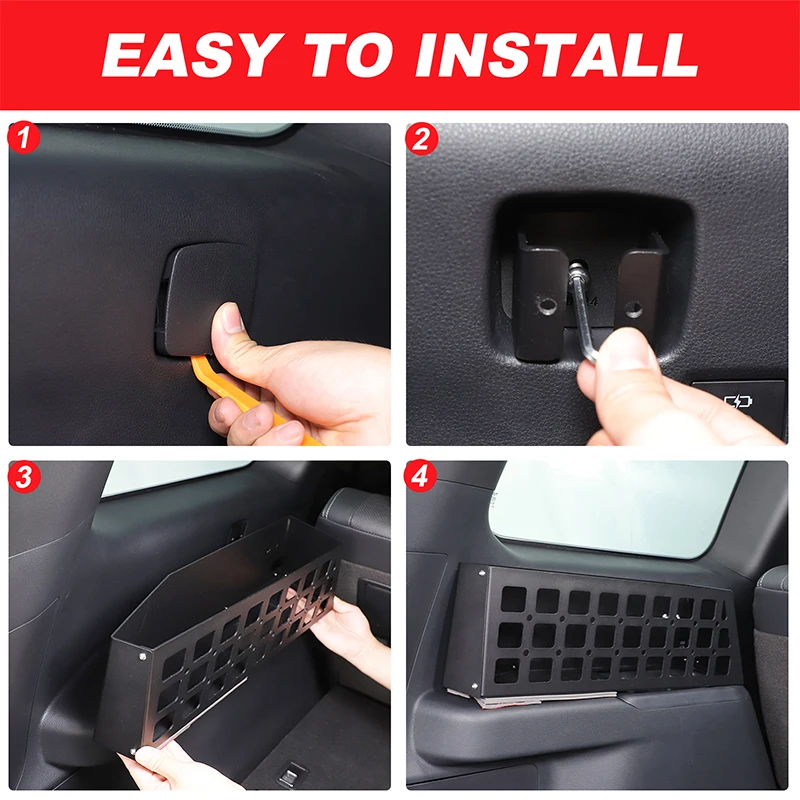 EASY TO INSTALL

1

2

3

4