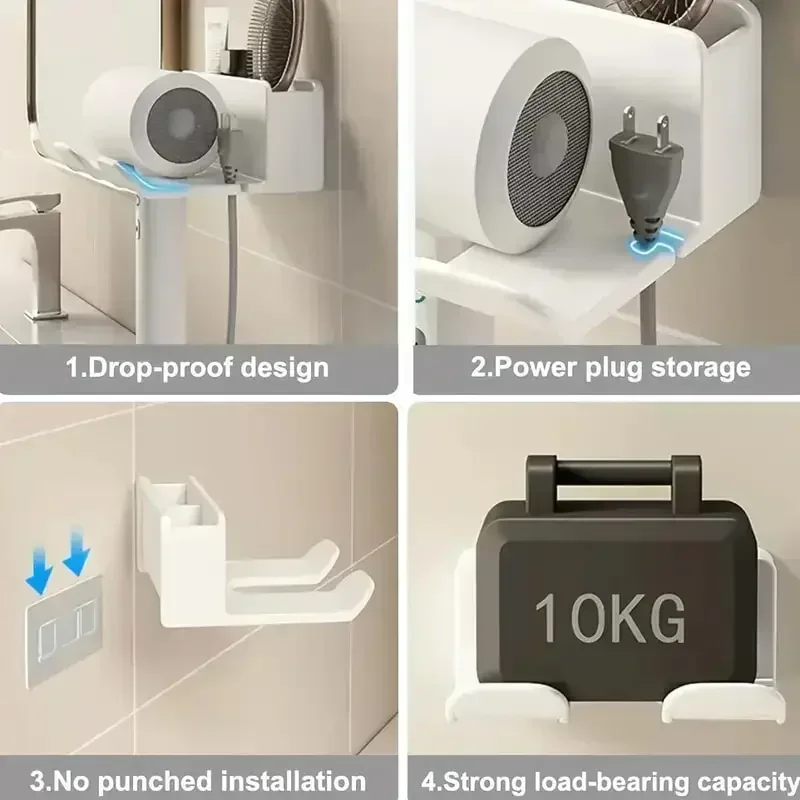 1.Drop-proof design

2.Power plug storage

10KG

3.No punched installation

4.Strong load-bearing capacity