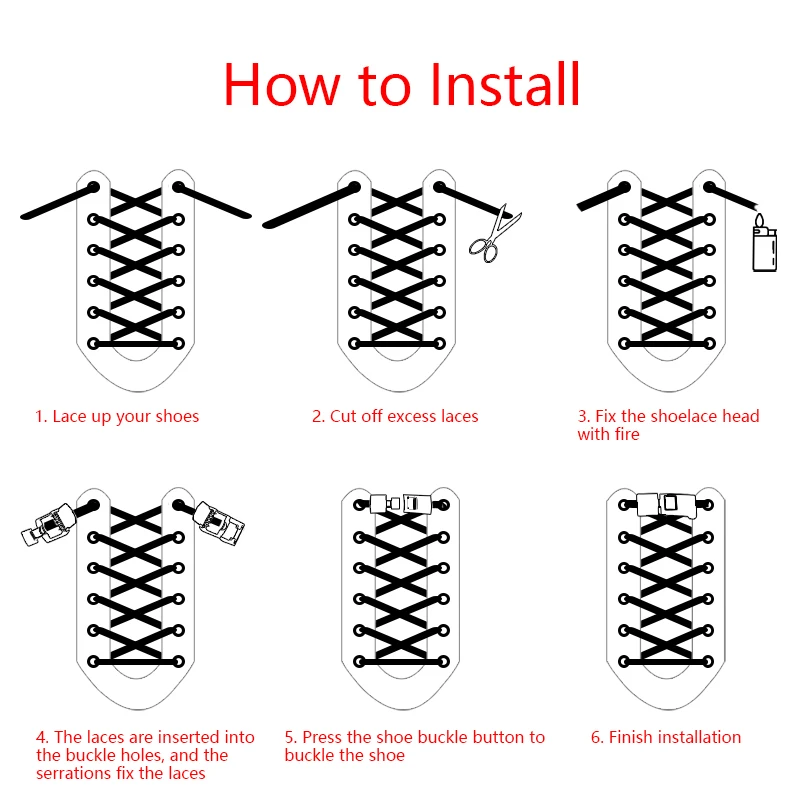 How to Install

1. Lace up your shoes

2. Cut off excess laces

3. Fix the shoelace head with fire

4. The laces are inserted into the buckle holes, and the serrations fix the laces

5. Press the shoe buckle button to buckle the shoe

6. Finish installation