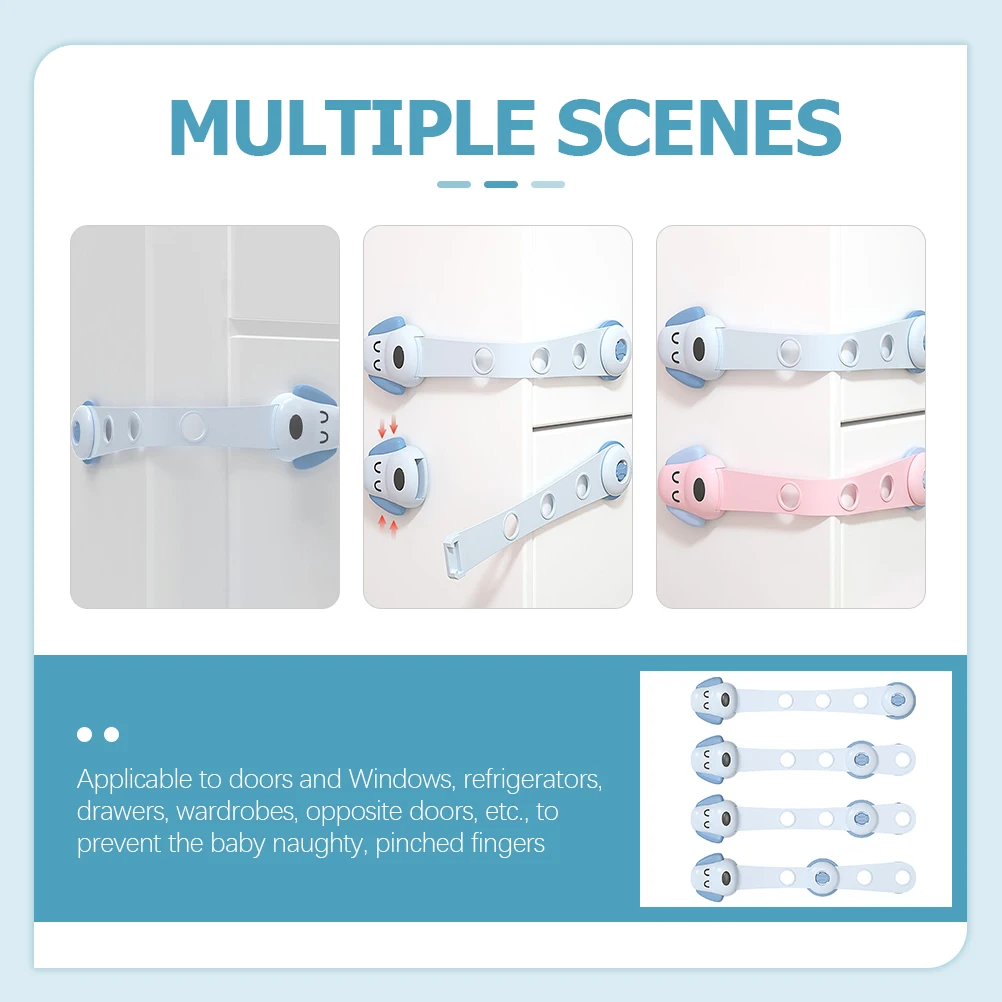 MULTIPLE SCENES

Applicable to doors and Windows, refrigerators, drawers, wardrobes, opposite doors, etc., to prevent the baby naughty, pinched fingers