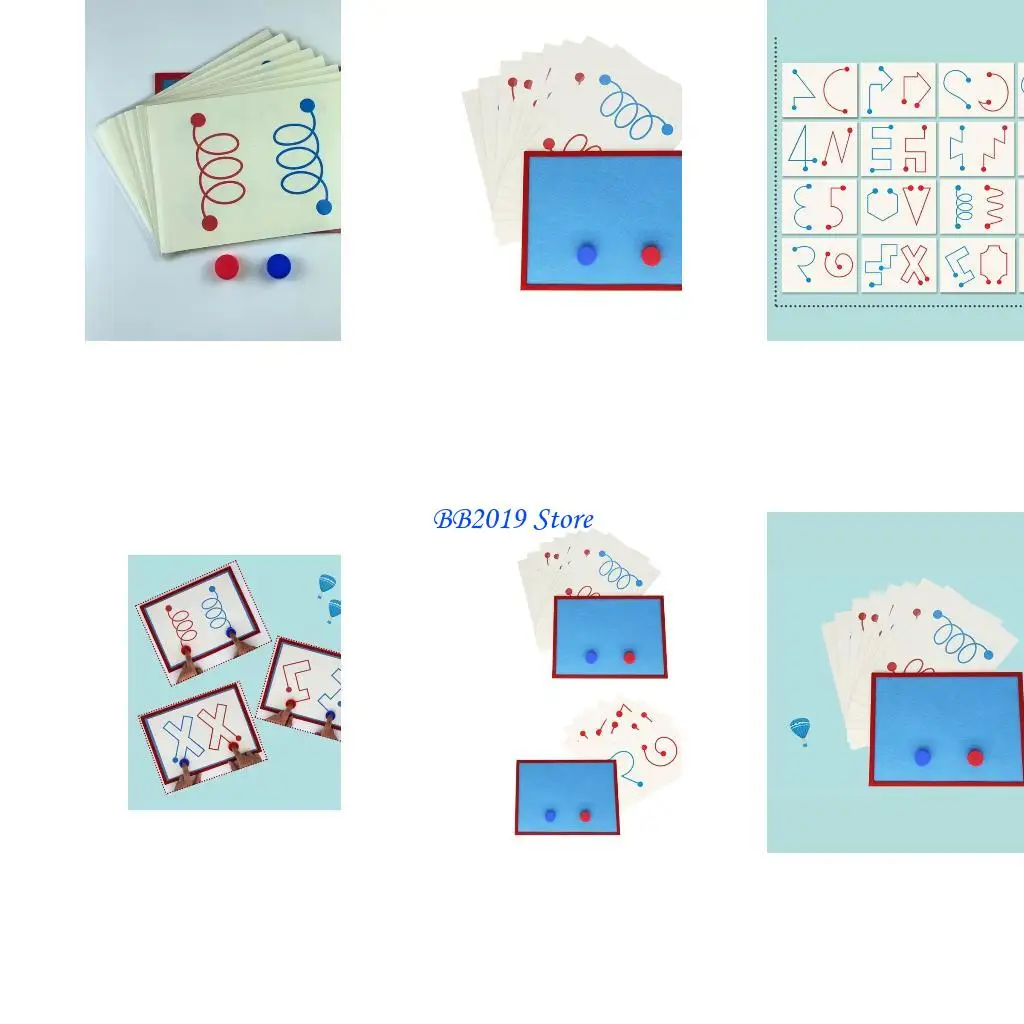 BB2019 Store