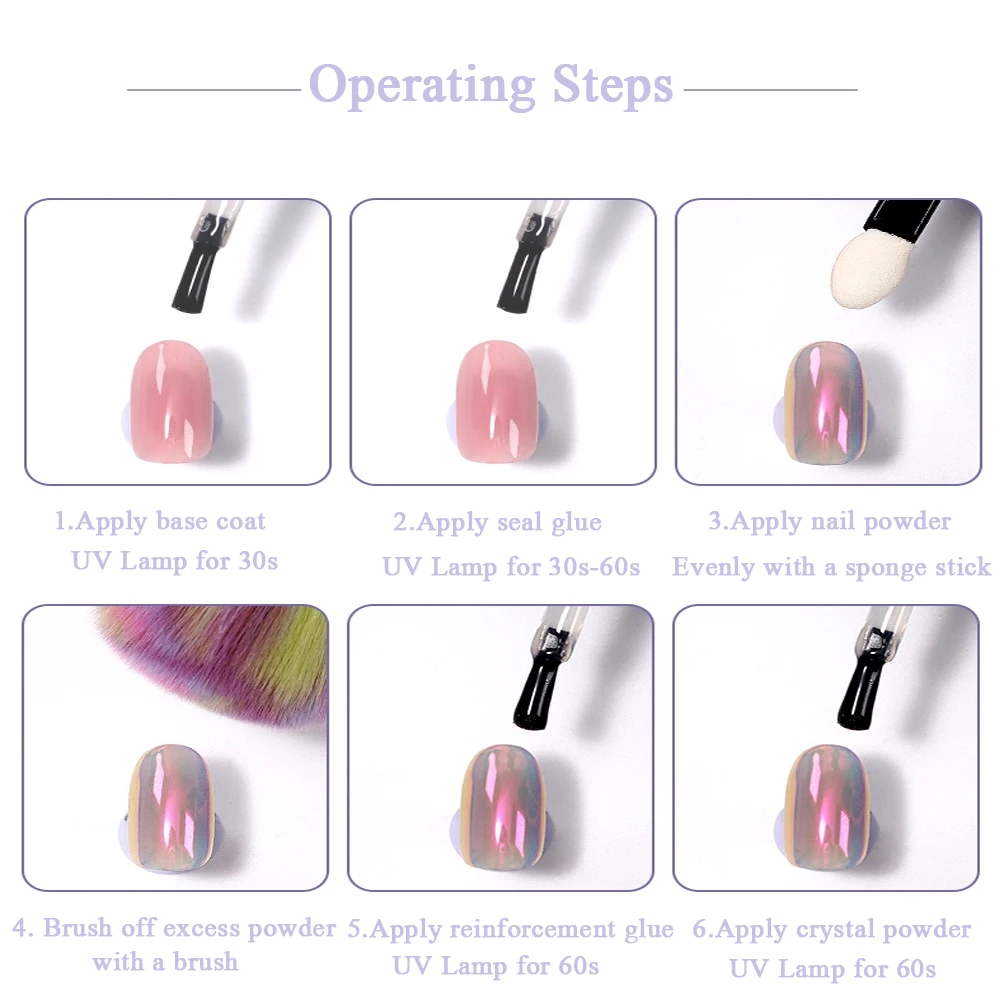 Operating Steps

1.Apply base coat
UV Lamp for 30s

2.Apply seal glue
UV Lamp for 30s-60s

3.Apply nail powder
Evenly with a sponge stick

4. Brush off excess powder
with a brush

5.Apply reinforcement glue
UV Lamp for 60s

6.Apply crystal powder
UV Lamp for 60s