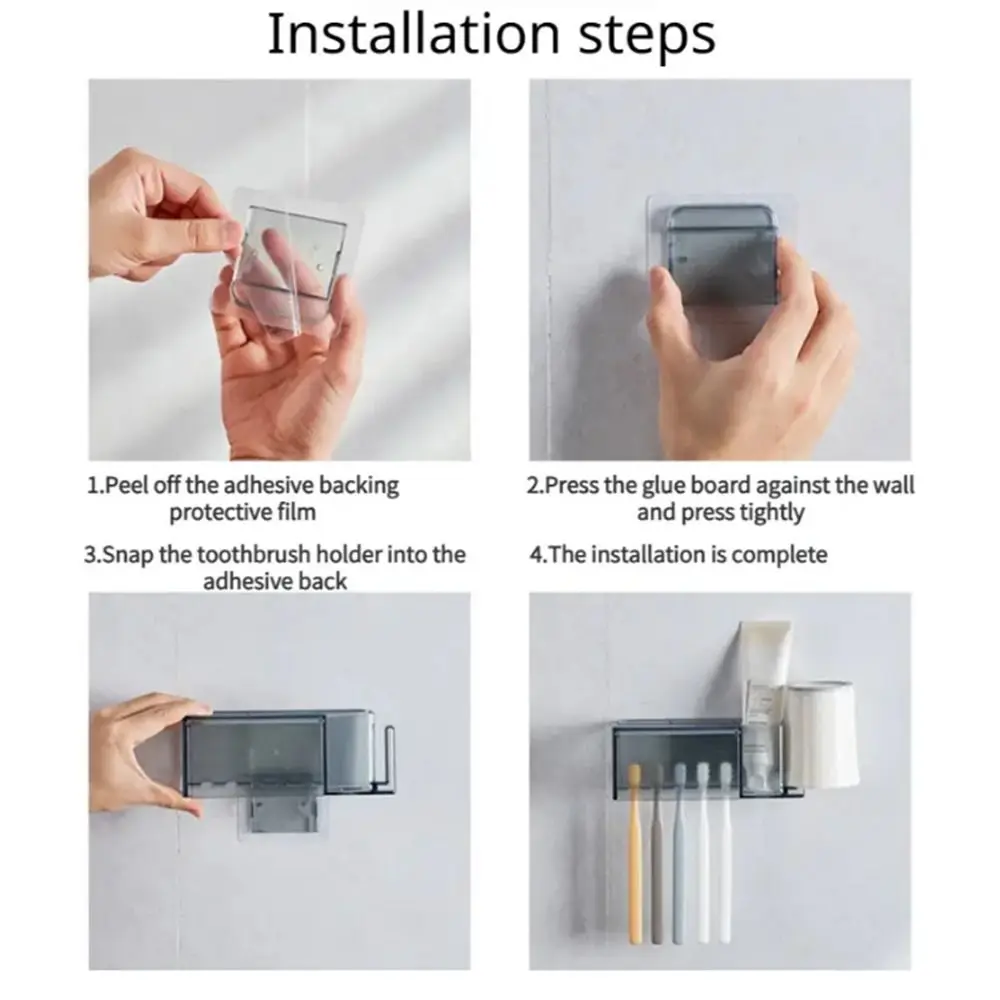 Installation steps

1.Peel off the adhesive backing protective film

2.Press the glue board against the wall and press tightly

3.Snap the toothbrush holder into the adhesive back

4.The installation is complete