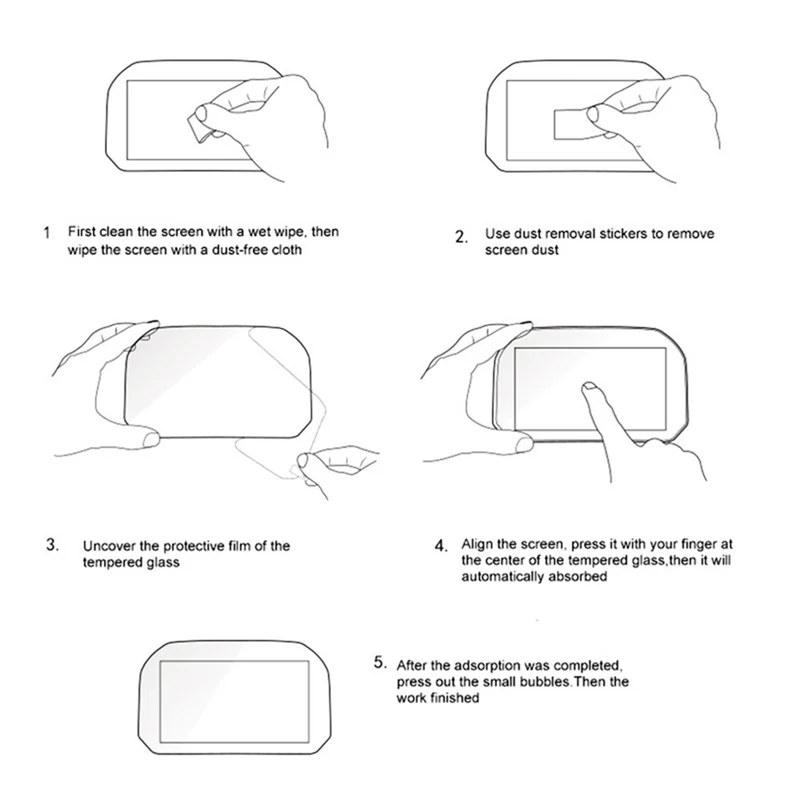 1 First clean the screen with a wet wipe, then wipe the screen with a dust-free cloth

2. Use dust removal stickers to remove screen dust

3. Uncover the protective film of the tempered glass

4. Align the screen, press it with your finger at the center of the tempered glass,then it will automatically absorbed

5. After the adsorption was completed, press out the small bubbles.Then the work finished