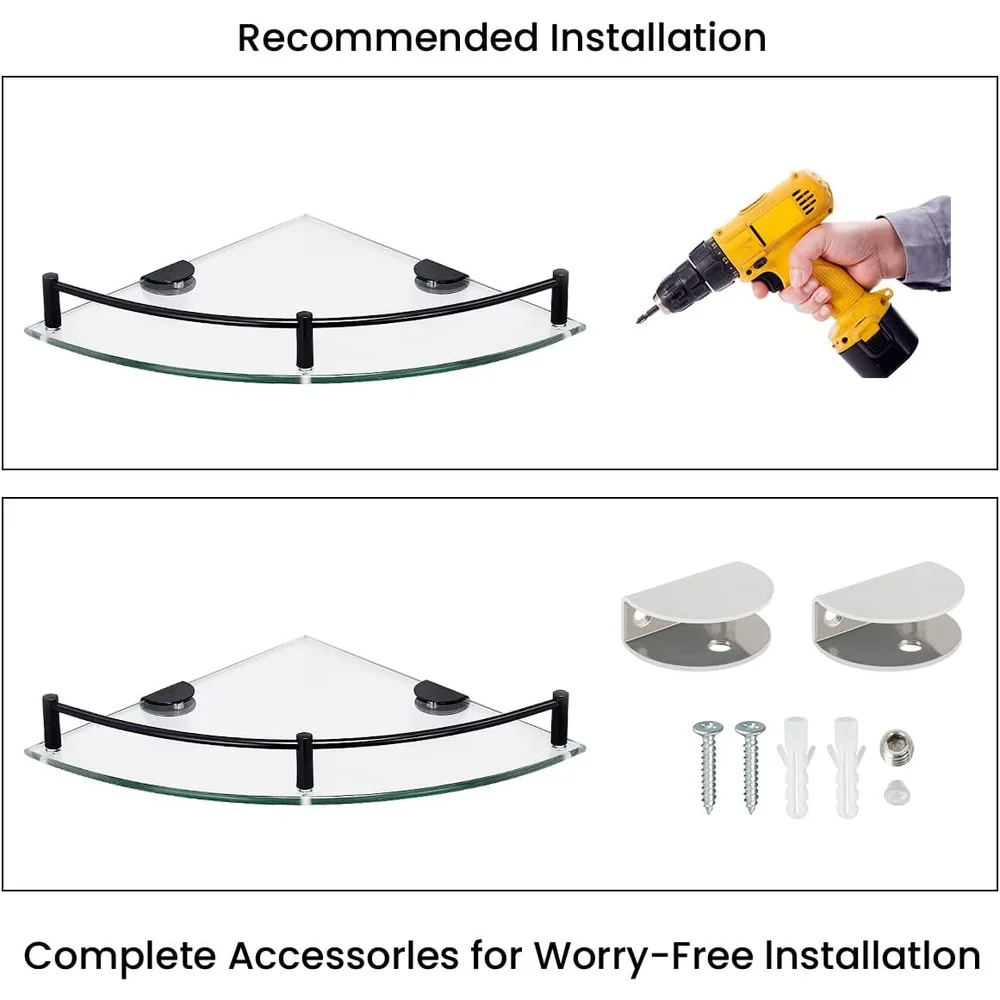 Recommended Installation

Complete Accessorles for Worry-Free Installatlon