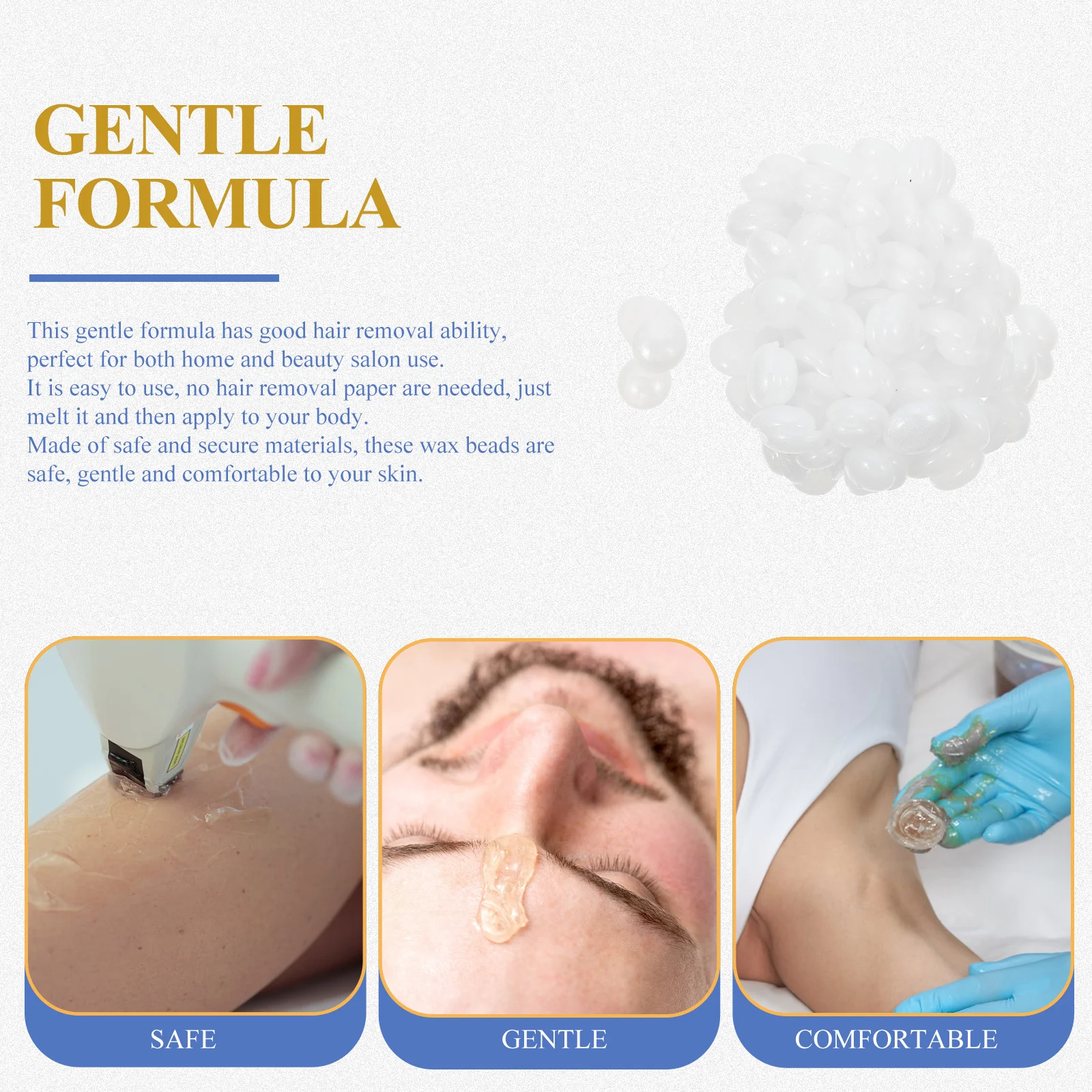 GENTLE FORMULA

This gentle formula has good hair removal ability, perfect for both home and beauty salon use.
It is easy to use, no hair removal paper are needed, just melt it and then apply to your body.
Made of safe and secure materials, these wax beads are safe, gentle and comfortable to your skin.

SAFE

GENTLE

COMFORTABLE