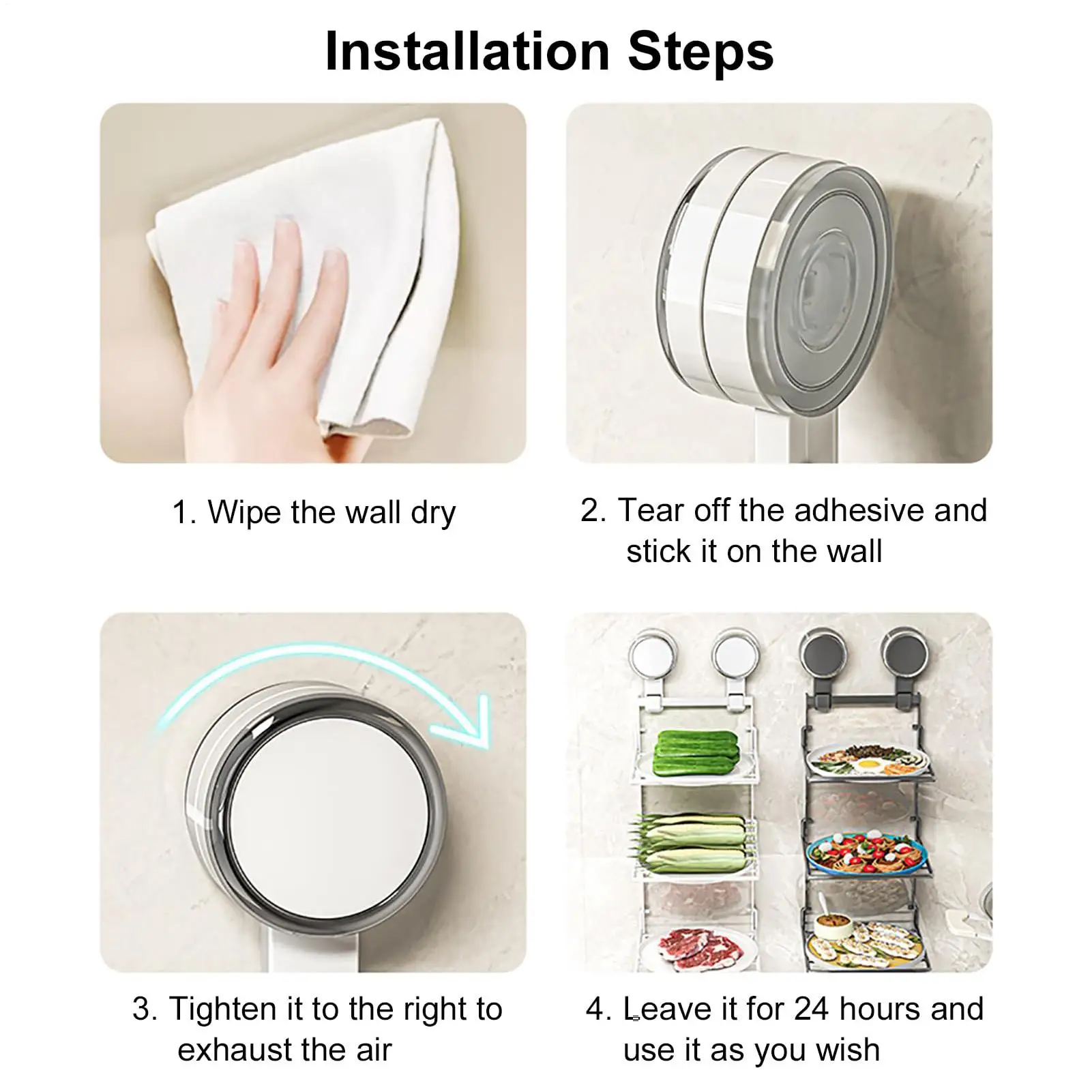 Installation Steps

1. Wipe the wall dry

2. Tear off the adhesive and stick it on the wall

3. Tighten it to the right to exhaust the air

4. Leave it for 24 hours and use it as you wish