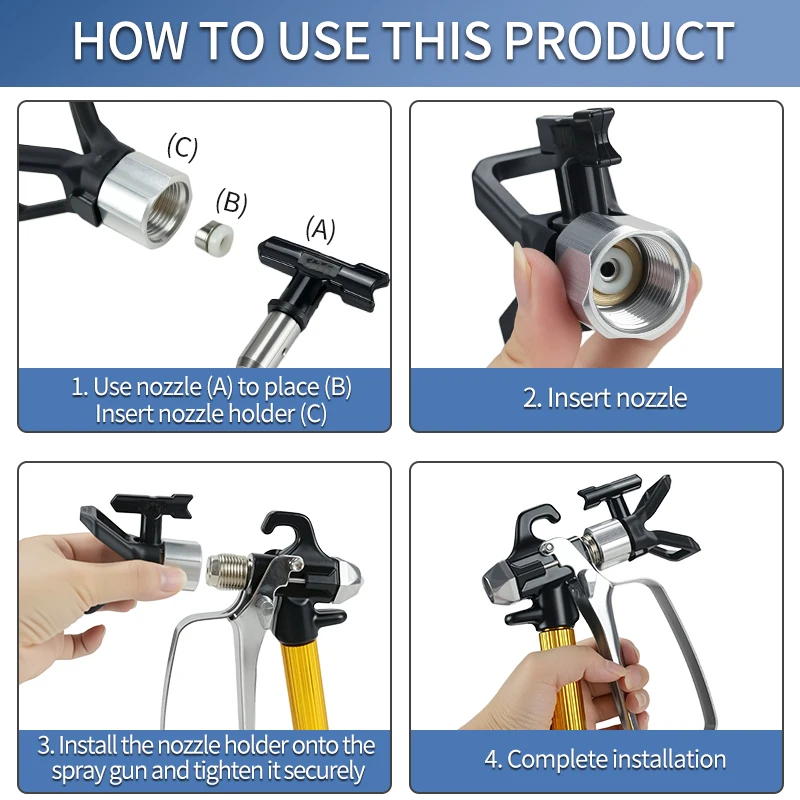 HOW TO USE THIS PRODUCT

(C)

(B)

(A)

1. Use nozzle (A) to place (B) Insert nozzle holder (C)

2. Insert nozzle

3. Install the nozzle holder onto the spray gun and tighten it securely

4. Complete installation