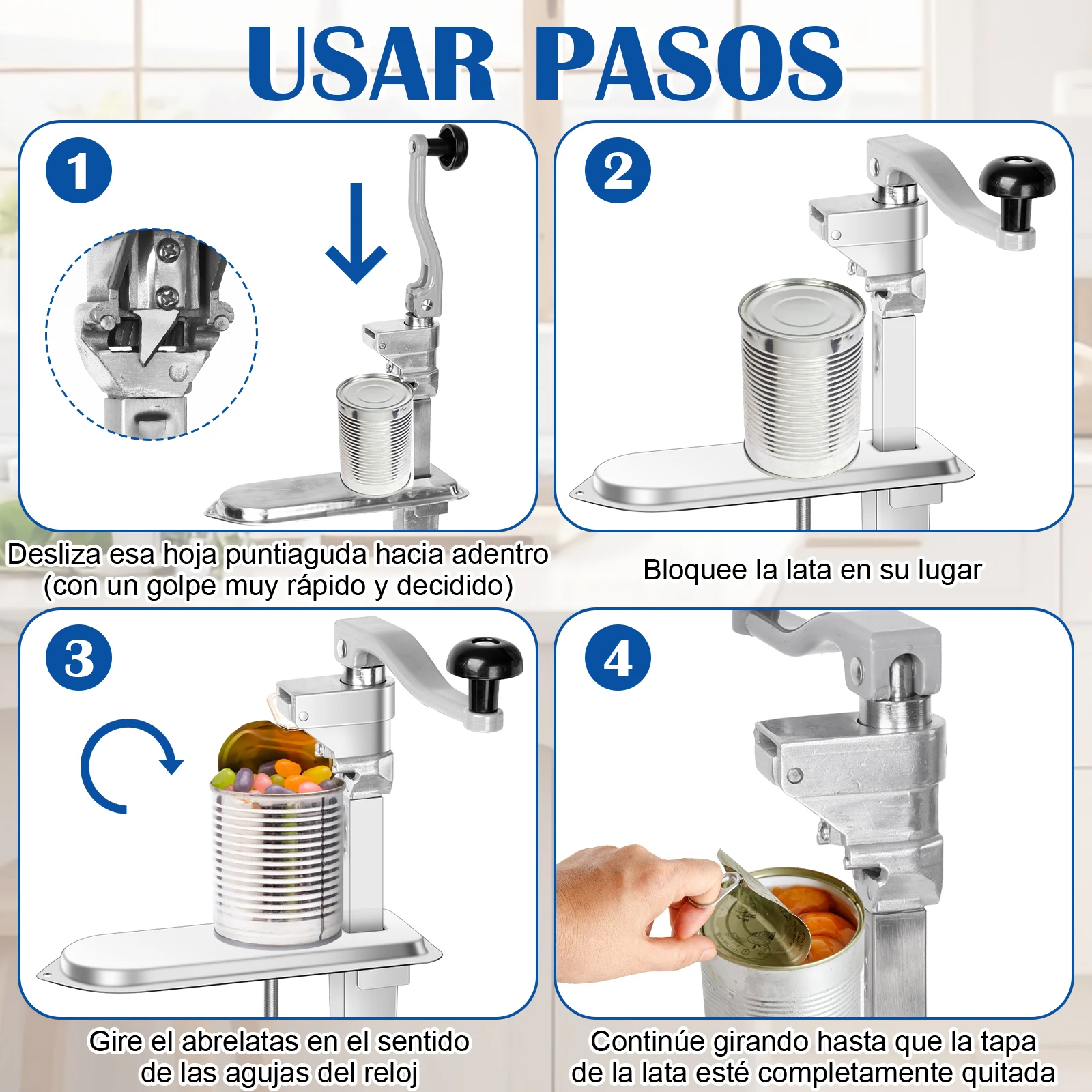 USAR PASOS

1

Desliza esa hoja puntiaguda hacia adentro (con un golpe muy rápido y decidido)

2

Bloquee la lata en su lugar

3

Gire el abrelatas en el sentido de las agujas del reloj

4

Continúe girando hasta que la tapa de la lata esté completamente quitada