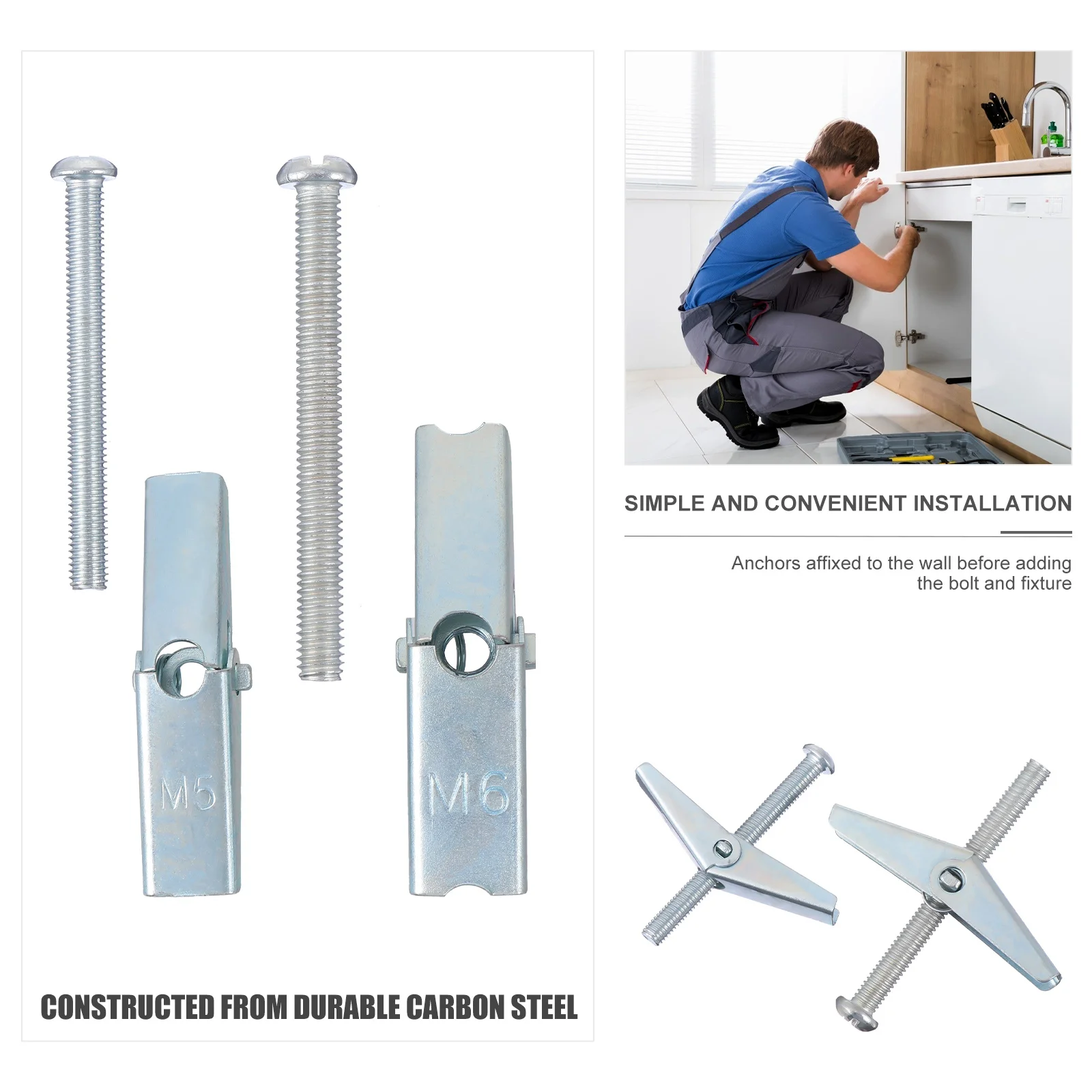 M5

M6

CONSTRUCTED FROM DURABLE CARBON STEEL

SIMPLE AND CONVENIENT INSTALLATION

Anchors affixed to the wall before adding the bolt and fixture